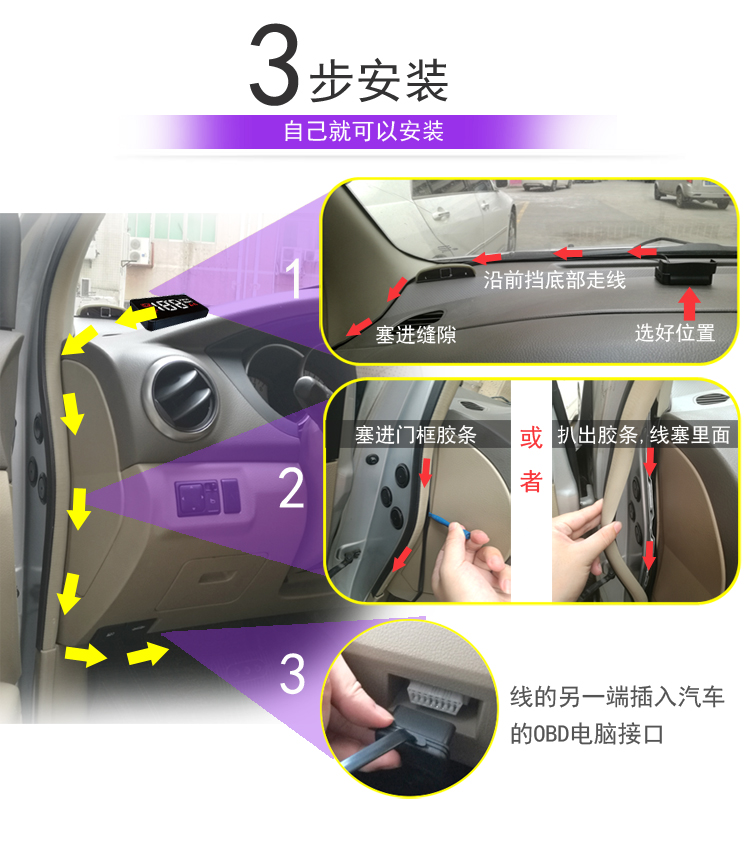 3步安装

自己就可以安装

1

沿前挡底部走线

塞进缝隙

选好位置

2

塞进门框胶条

或者

扒出胶条，线塞里面

3

线的另一端插入汽车的OBD电脑接口