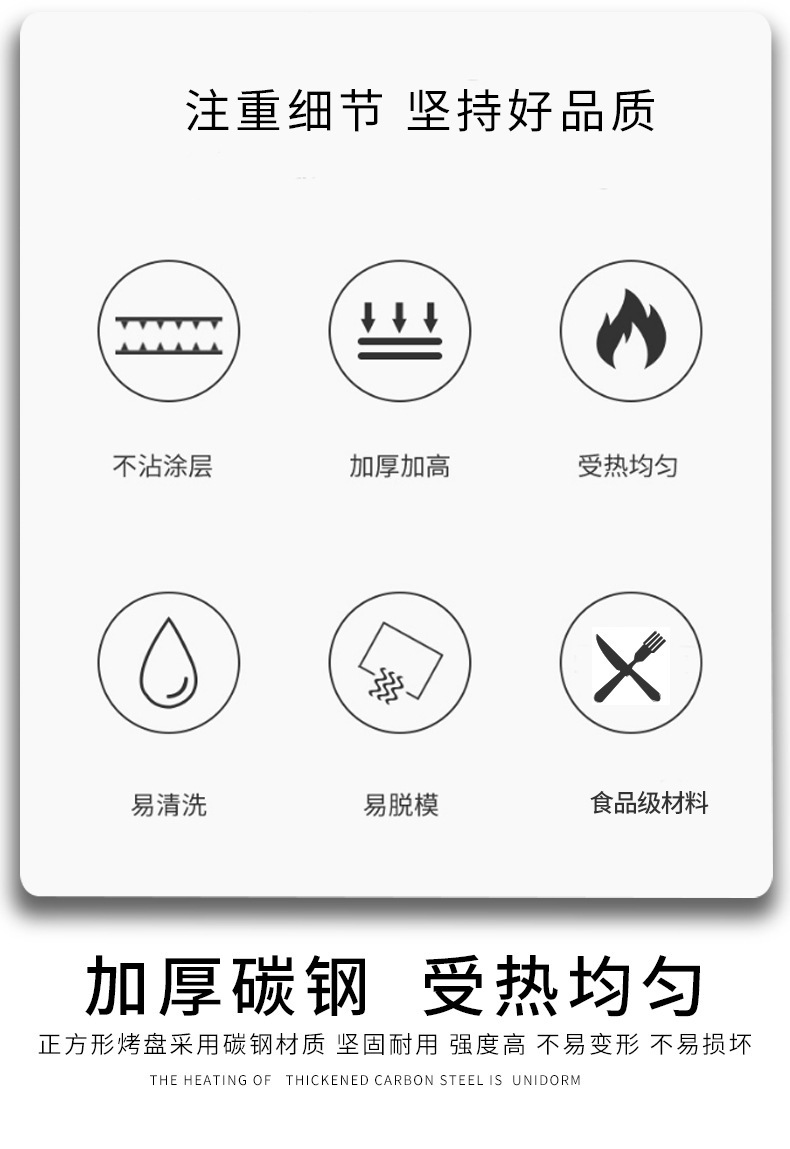 注重细节 坚持好品质

不沾涂层

加厚加高

受热均匀

易清洗

易脱模

食品级材料

加厚碳钢 受热均匀

正方形烤盘采用碳钢材质 坚固耐用 强度高 不易变形 不易损坏

THE HEATING OF THICKENED CARBON STEEL IS UNIDORM