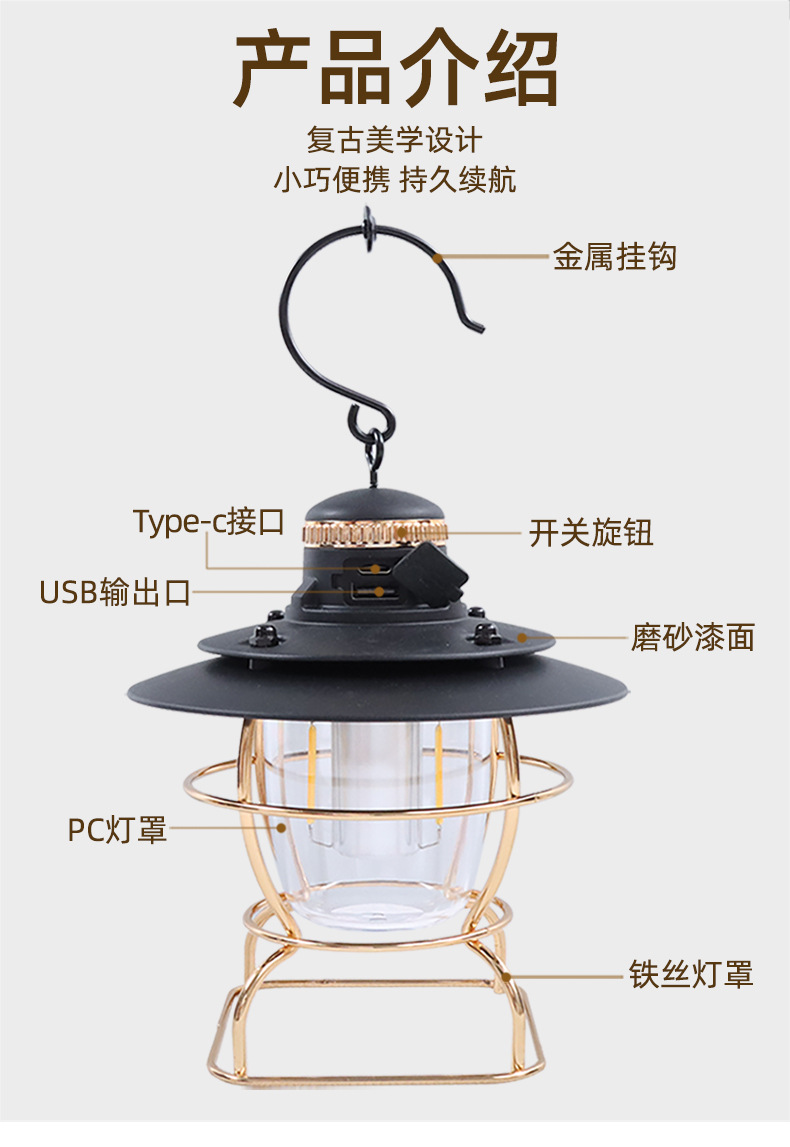 产品介绍

复古美学设计
小巧便携 持久续航

金属挂钩

Type-c接口

开关旋钮

USB输出口

磨砂漆面

PC灯罩

铁丝灯罩