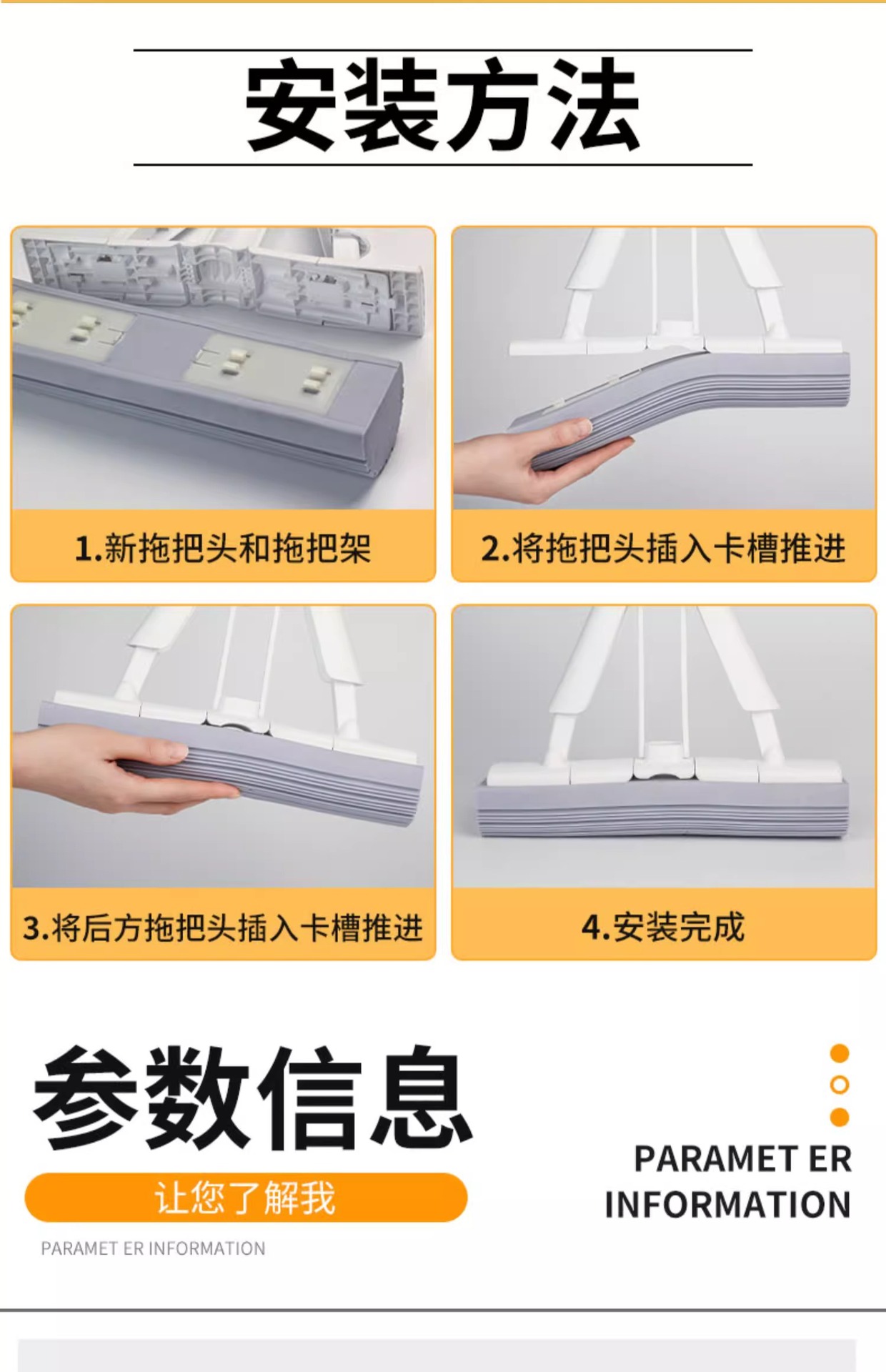 安装方法

1.新拖把头和拖把架

2.将拖把头插入卡槽推进

3.将后方拖把头插入卡槽推进

4.安装完成

参数信息

让您了解我

PARAMET ER INFORMATION

PARAMET ER INFORMATION