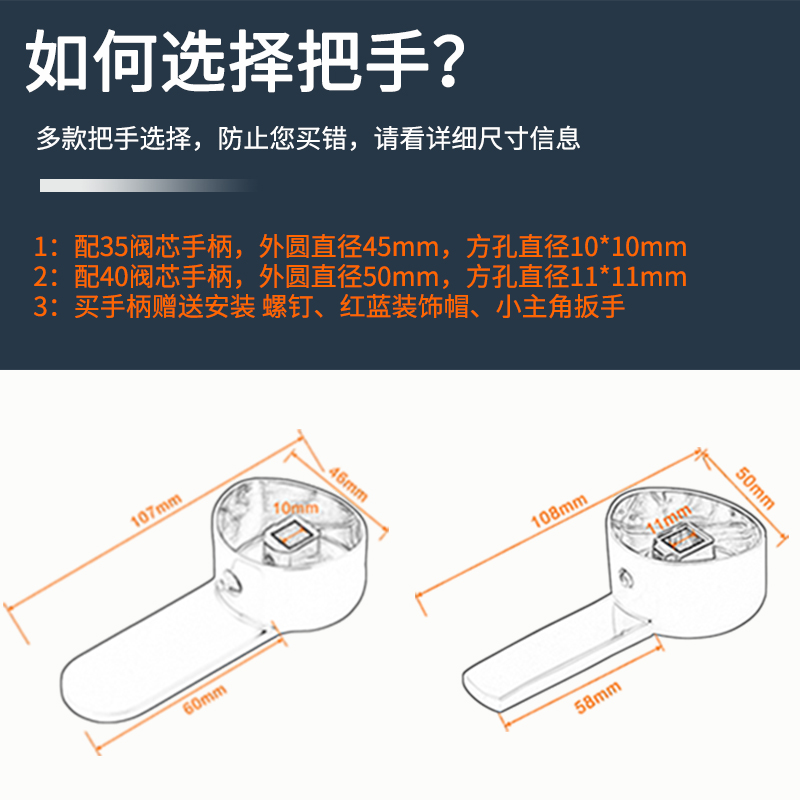 如何选择把手?

多款把手选择，防止您买错，请看详细尺寸信息

1：配35阀芯手柄，外圆直径45mm，方孔直径10*10mm
2：配40阀芯手柄，外圆直径50mm，方孔直径11*11mm
3：买手柄赠送安装 螺钉、红蓝装饰帽、小主角扳手

107mm
46mm
10mm
60mm

108mm
50mm
11mm
58mm