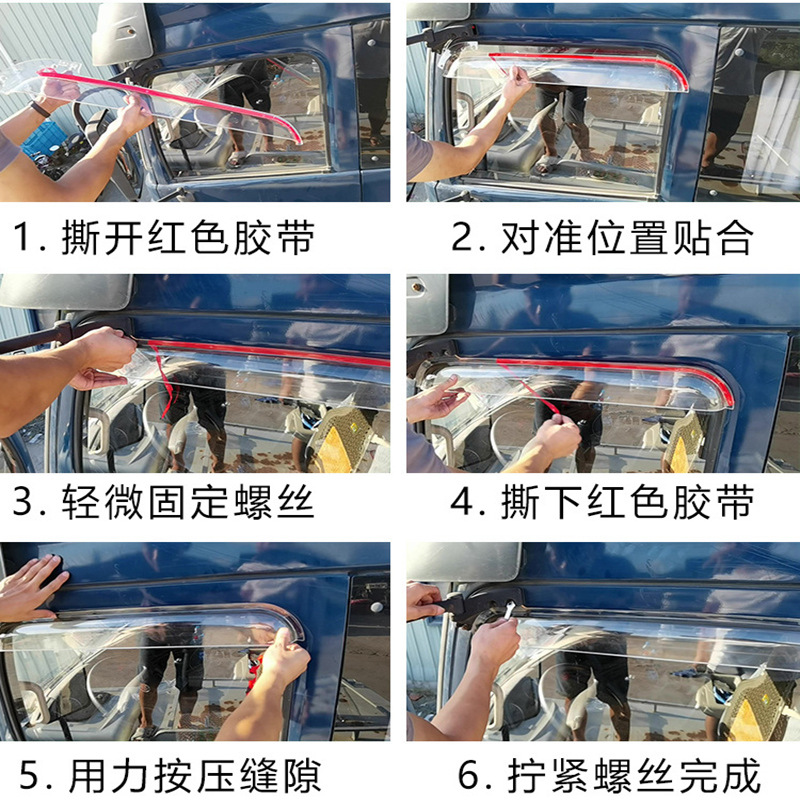 1. 撕开红色胶带

2. 对准位置贴合

3. 轻微固定螺丝

4. 撕下红色胶带

5. 用力按压缝隙

6. 拧紧螺丝完成