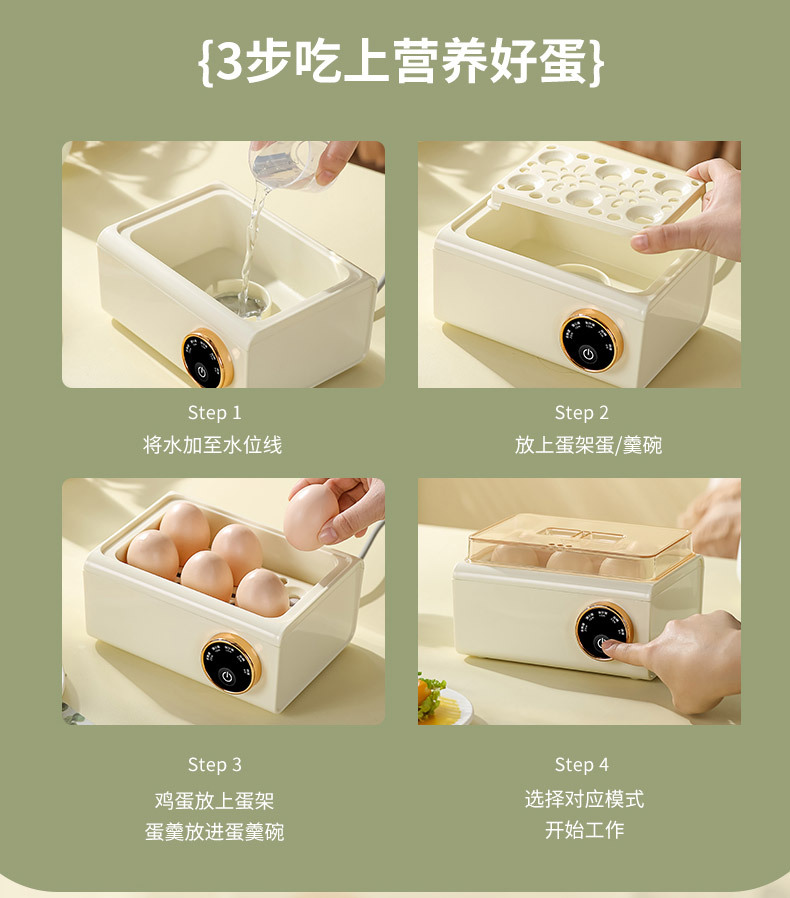 {3步吃上营养好蛋}

Step 1
将水加至水位线

Step 2
放上蛋架蛋/羹碗

Step 3
鸡蛋放上蛋架
蛋羹放进蛋羹碗

Step 4
选择对应模式
开始工作