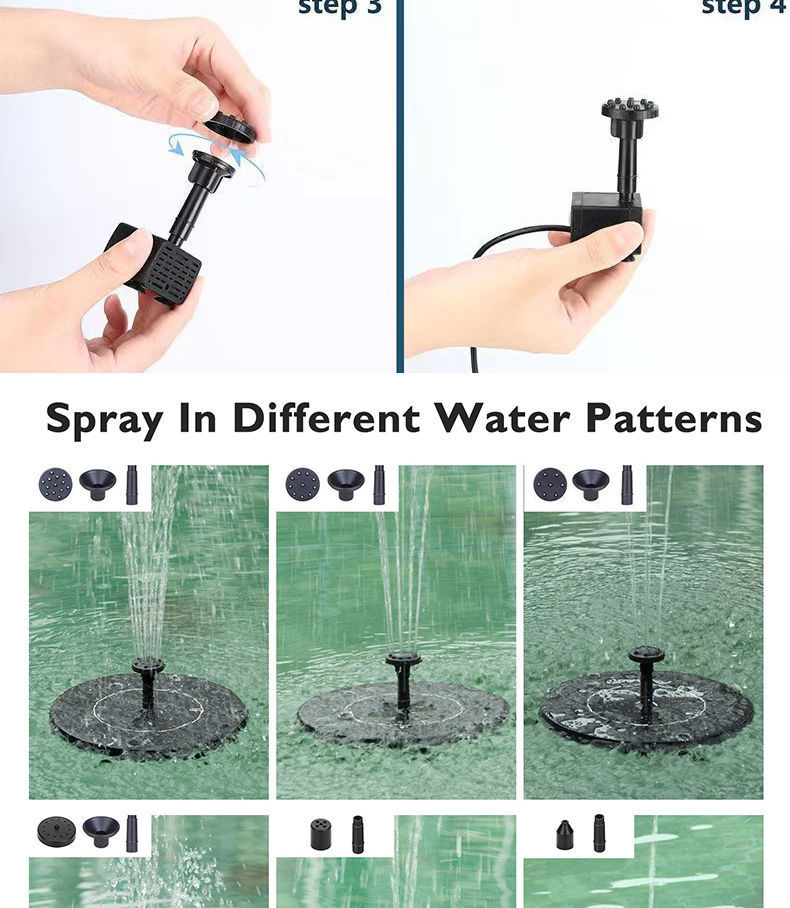 step 3

step 4

Spray In Different Water Patterns