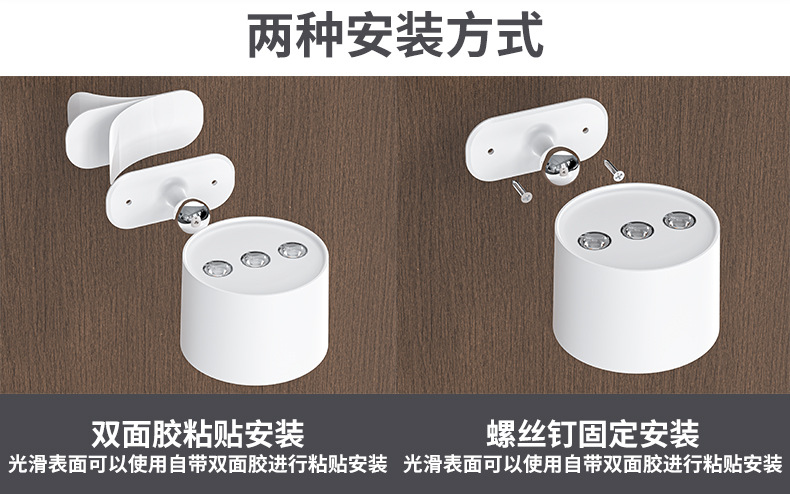 两种安装方式

双面胶粘贴安装
光滑表面可以使用自带双面胶进行粘贴安装

螺丝钉固定安装
光滑表面可以使用自带双面胶进行粘贴安装