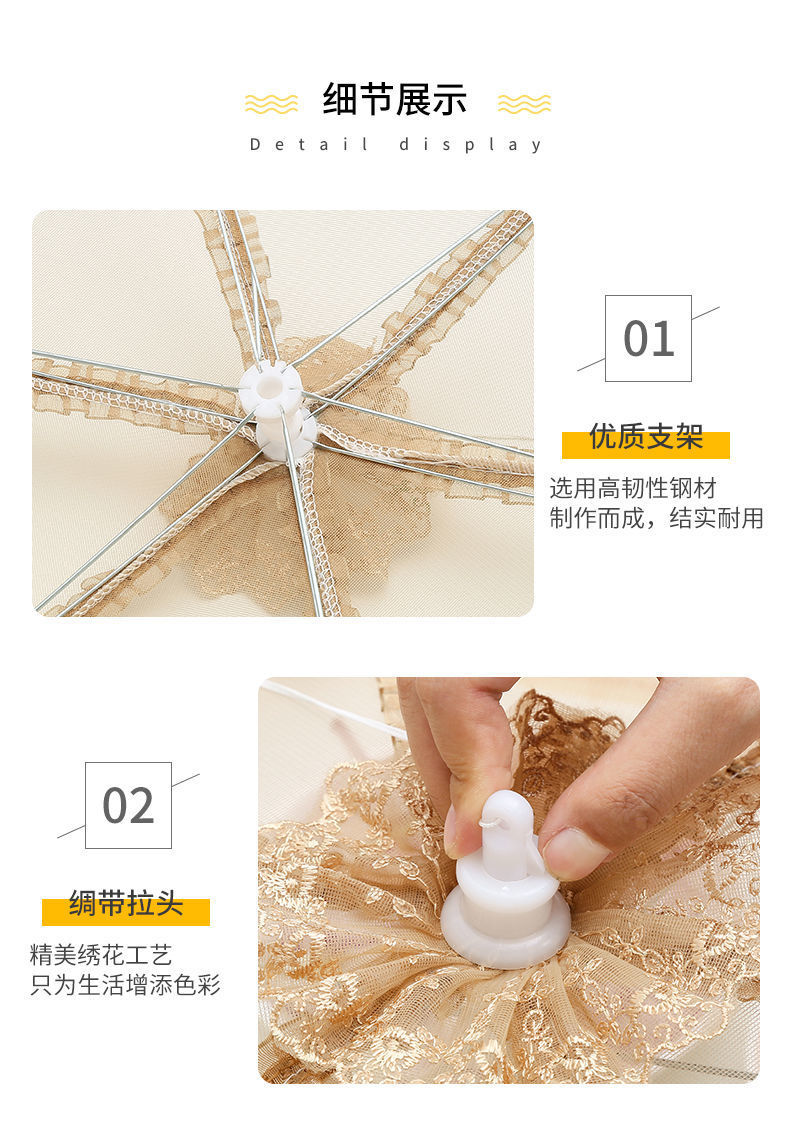 细节展示
Detail display

01
优质支架
选用高韧性钢材
制作而成，结实耐用

02
绸带拉头
精美绣花工艺
只为生活增添色彩