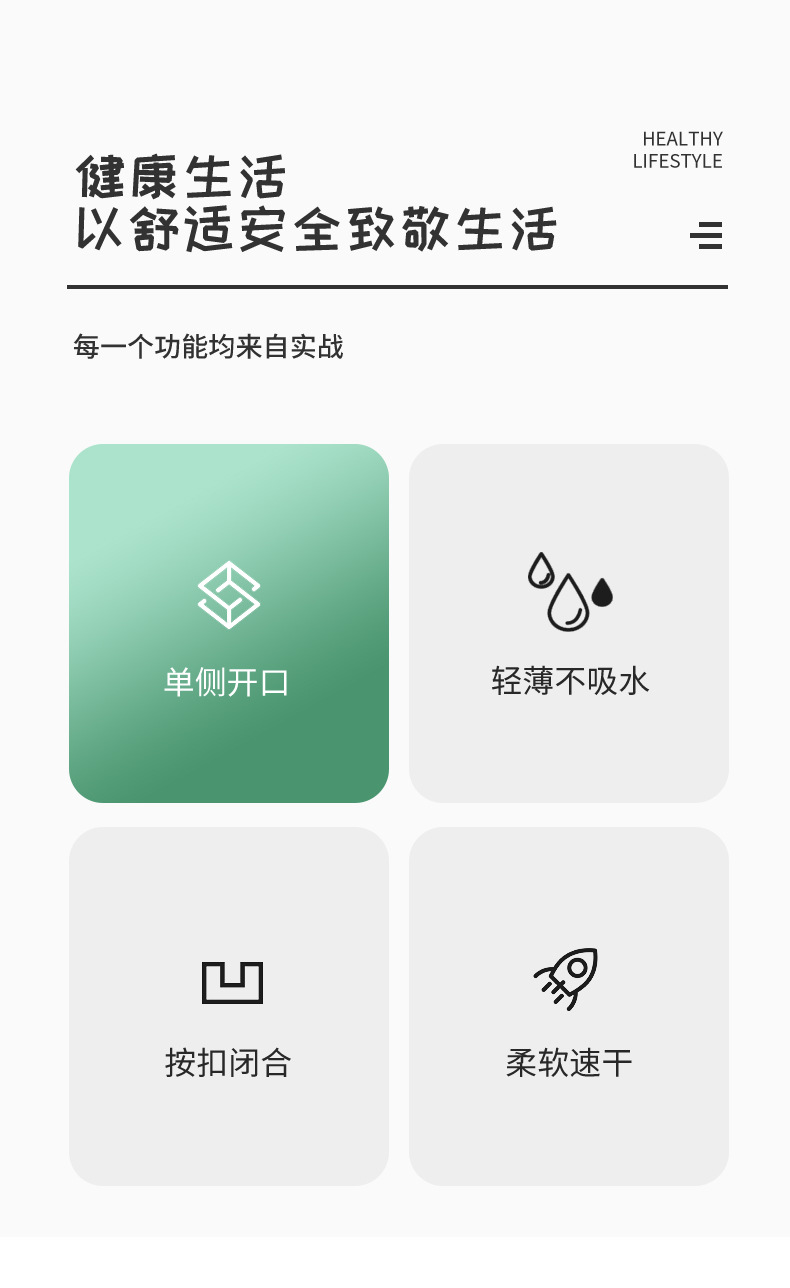 HEALTHY
LIFESTYLE

健康生活
以舒适安全致敬生活

每一个功能均来自实战

单侧开口

轻薄不吸水

按扣闭合

柔软速干