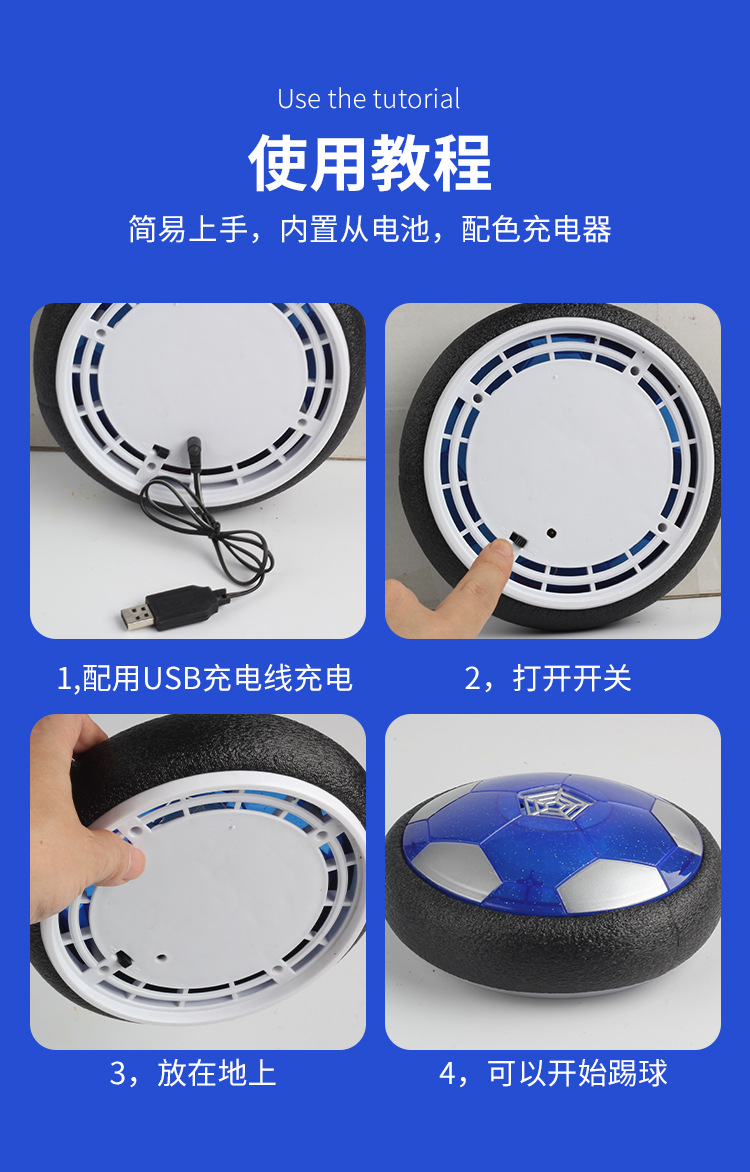 Use the tutorial

使用教程

简易上手，内置从电池，配色充电器

1,配用USB充电线充电

2，打开开关

3，放在地上

4，可以开始踢球