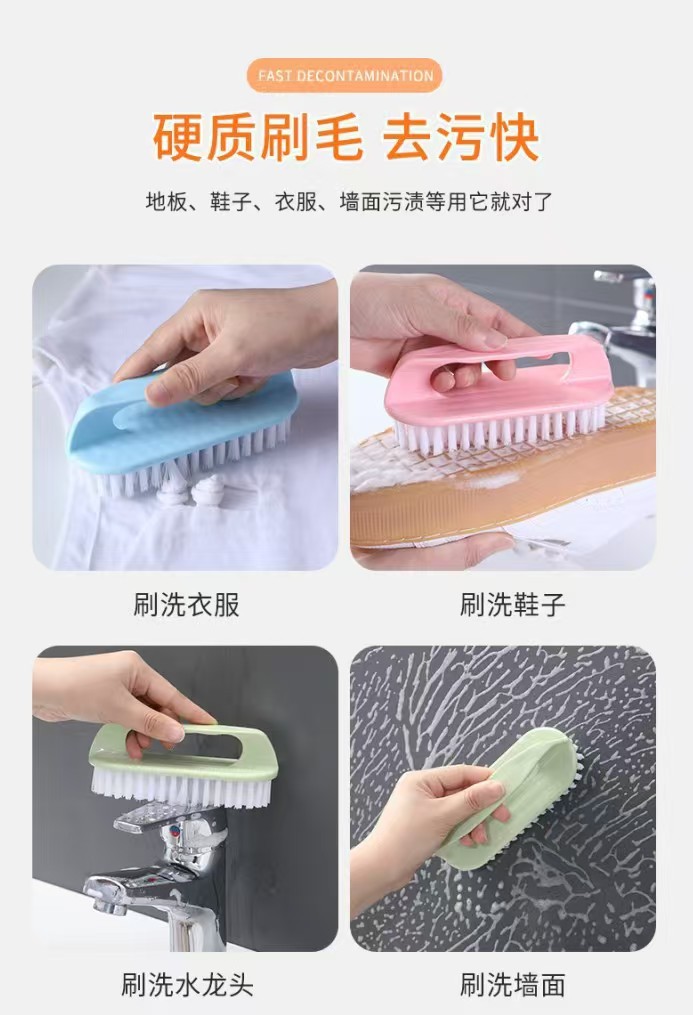 FAST DECONTAMINATION

硬质刷毛 去污快

地板、鞋子、衣服、墙面污渍等用它就对了

刷洗衣服

刷洗鞋子

刷洗水龙头

刷洗墙面