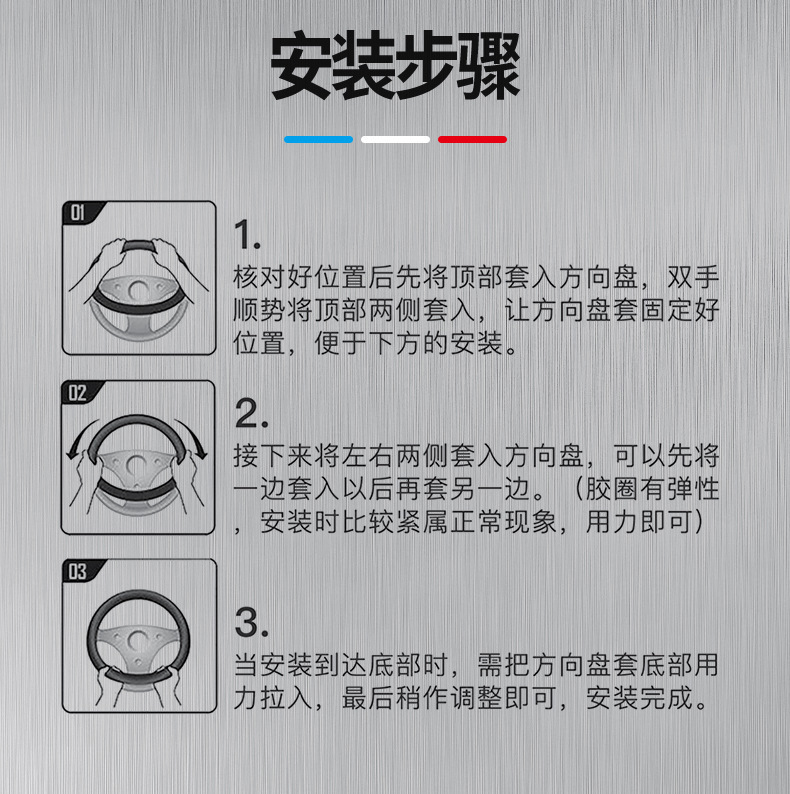 安装步骤

01

1.
核对好位置后先将顶部套入方向盘，双手顺势将顶部两侧套入，让方向盘套固定好位置，便于下方的安装。

02

2.
接下来将左右两侧套入方向盘，可以先将一边套入以后再套另一边。（胶圈有弹性，安装时比较紧属正常现象，用力即可）

03

3.
当安装到达底部时，需把方向盘套底部用力拉入，最后稍作调整即可，安装完成。