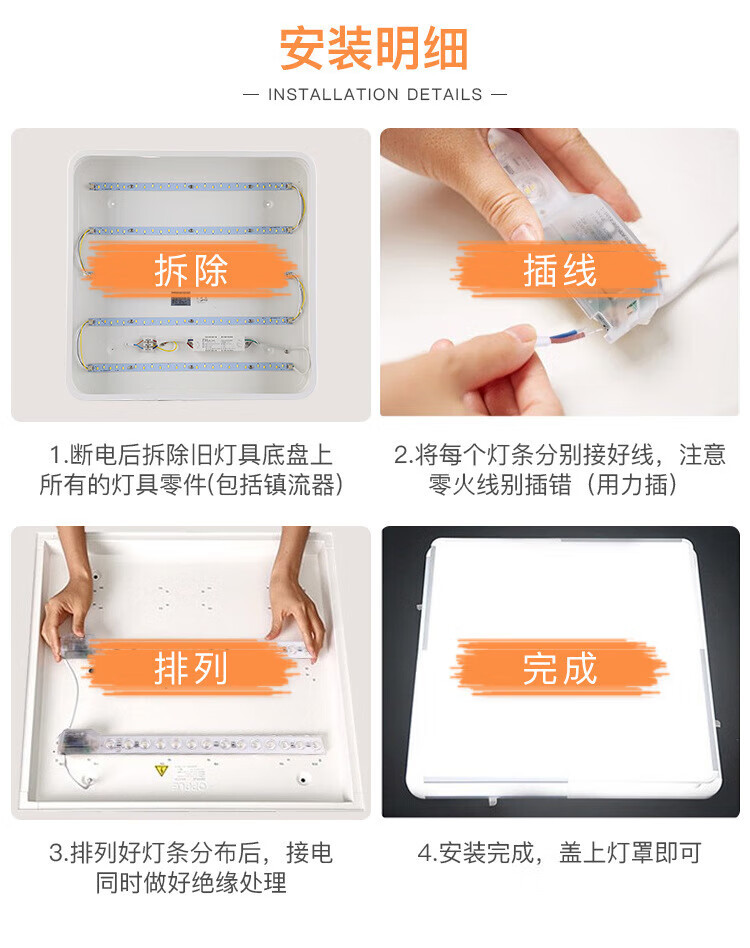 安装明细

— INSTALLATION DETAILS —

拆除

1.断电后拆除旧灯具底盘上所有的灯具零件(包括镇流器)

插线

2.将每个灯条分别接好线，注意零火线别插错（用力插）

排列

3.排列好灯条分布后，接电同时做好绝缘处理

完成

4.安装完成，盖上灯罩即可