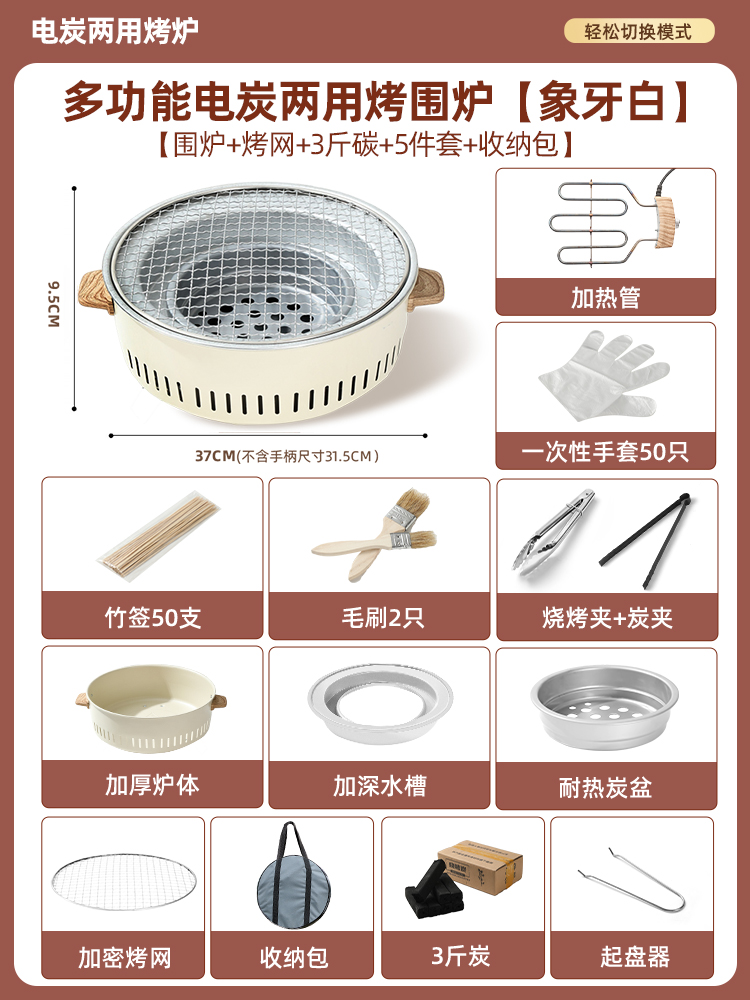 电炭两用烤炉

轻松切换模式

多功能电炭两用烤围炉【象牙白】

【围炉+烤网+3斤碳+5件套+收纳包】

9.5CM

37CM(不含手柄尺寸31.5CM)

加热管

一次性手套50只

竹签50支

毛刷2只

烧烤夹+炭夹

加厚炉体

加深水槽

耐热炭盆

加密烤网

收纳包

3斤炭

起盘器