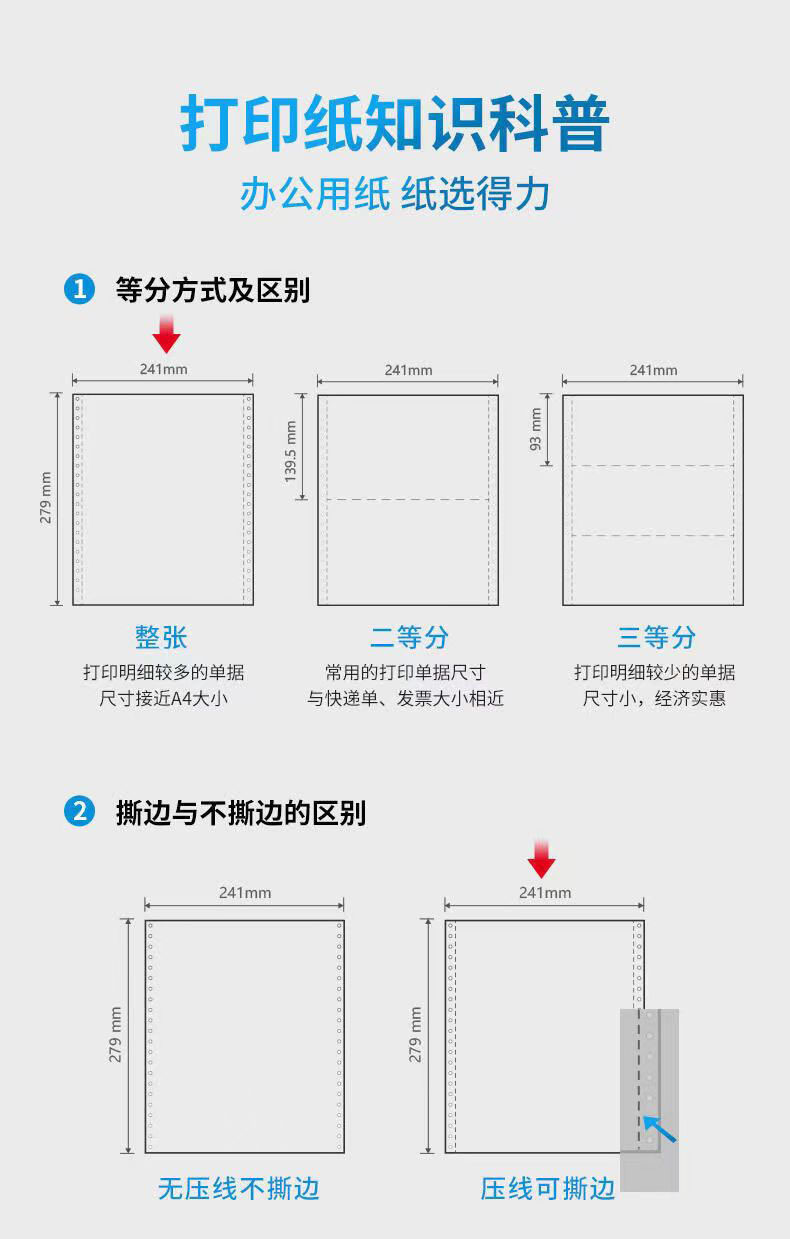 打印纸知识科普

办公用纸 纸选得力

1 等分方式及区别

241mm

279 mm

整张

打印明细较多的单据
尺寸接近A4大小

241mm

139.5 mm

二等分

常用的打印单据尺寸
与快递单、发票大小相近

241mm

93 mm

三等分

打印明细较少的单据
尺寸小，经济实惠

2 撕边与不撕边的区别

241mm

279 mm

无压线不撕边

241mm

279 mm

压线可撕边