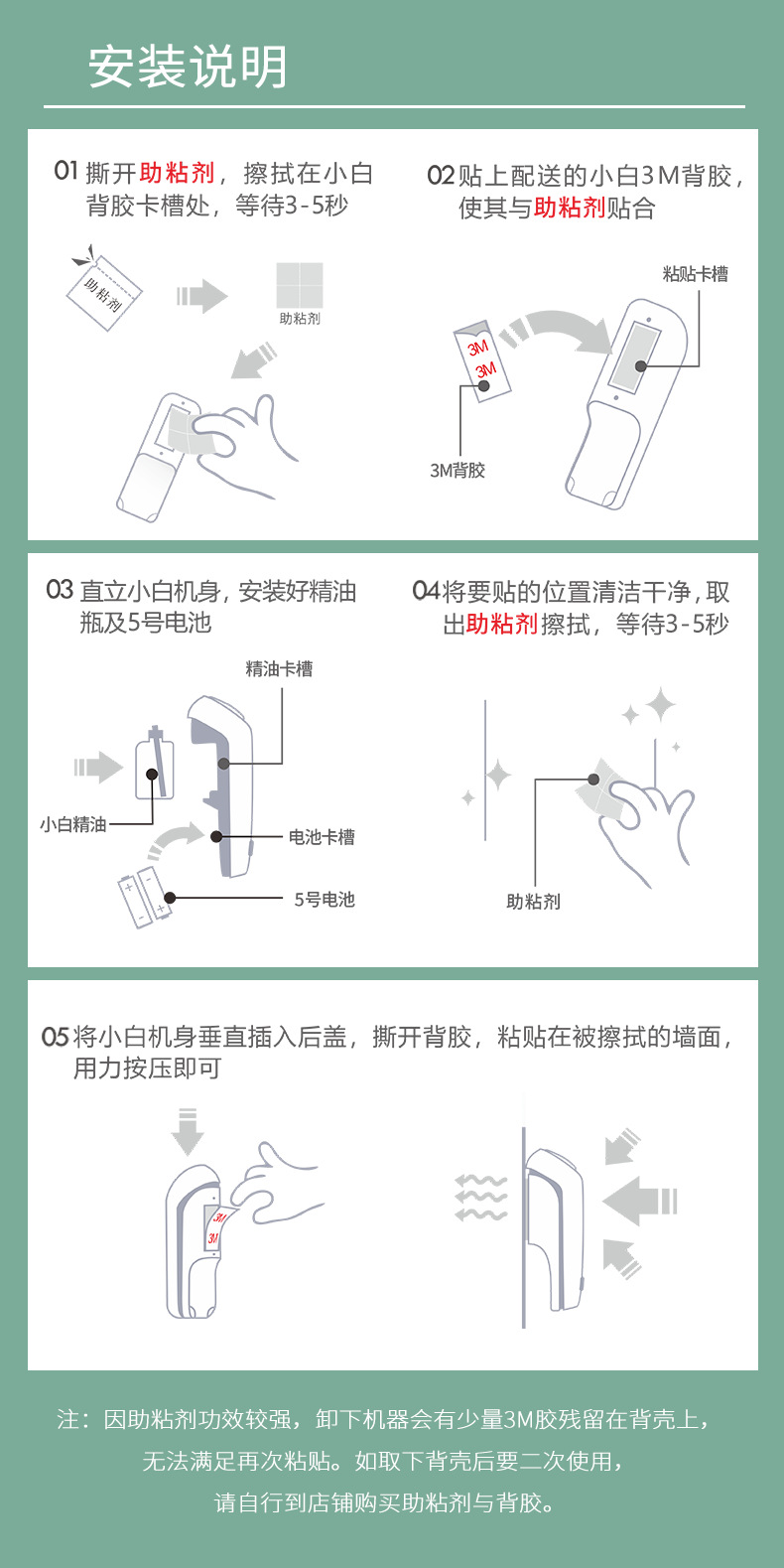 安装说明

01 撕开助粘剂，擦拭在小白背胶卡槽处，等待3-5秒

助粘剂

助粘剂

02 贴上配送的小白3M背胶，使其与助粘剂贴合

粘贴卡槽

3M
3M

3M背胶

03 直立小白机身，安装好精油瓶及5号电池

精油卡槽

小白精油

电池卡槽

5号电池

04 将要贴的位置清洁干净，取出助粘剂擦拭，等待3-5秒

助粘剂

05 将小白机身垂直插入后盖，撕开背胶，粘贴在被擦拭的墙面，用力按压即可

3M
3M

注：因助粘剂功效较强，卸下机器会有少量3M胶残留在背壳上，无法满足再次粘贴。如取下背壳后要二次使用，请自行到店铺购买助粘剂与背胶。