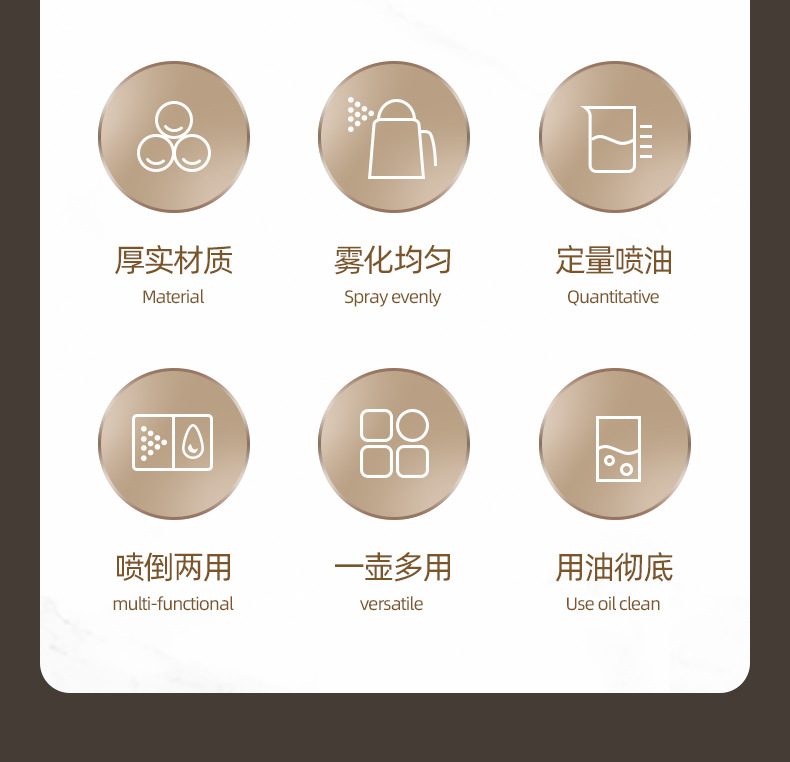 厚实材质
Material

雾化均匀
Spray evenly

定量喷油
Quantitative

喷倒两用
multi-functional

一壶多用
versatile

用油彻底
Use oil clean