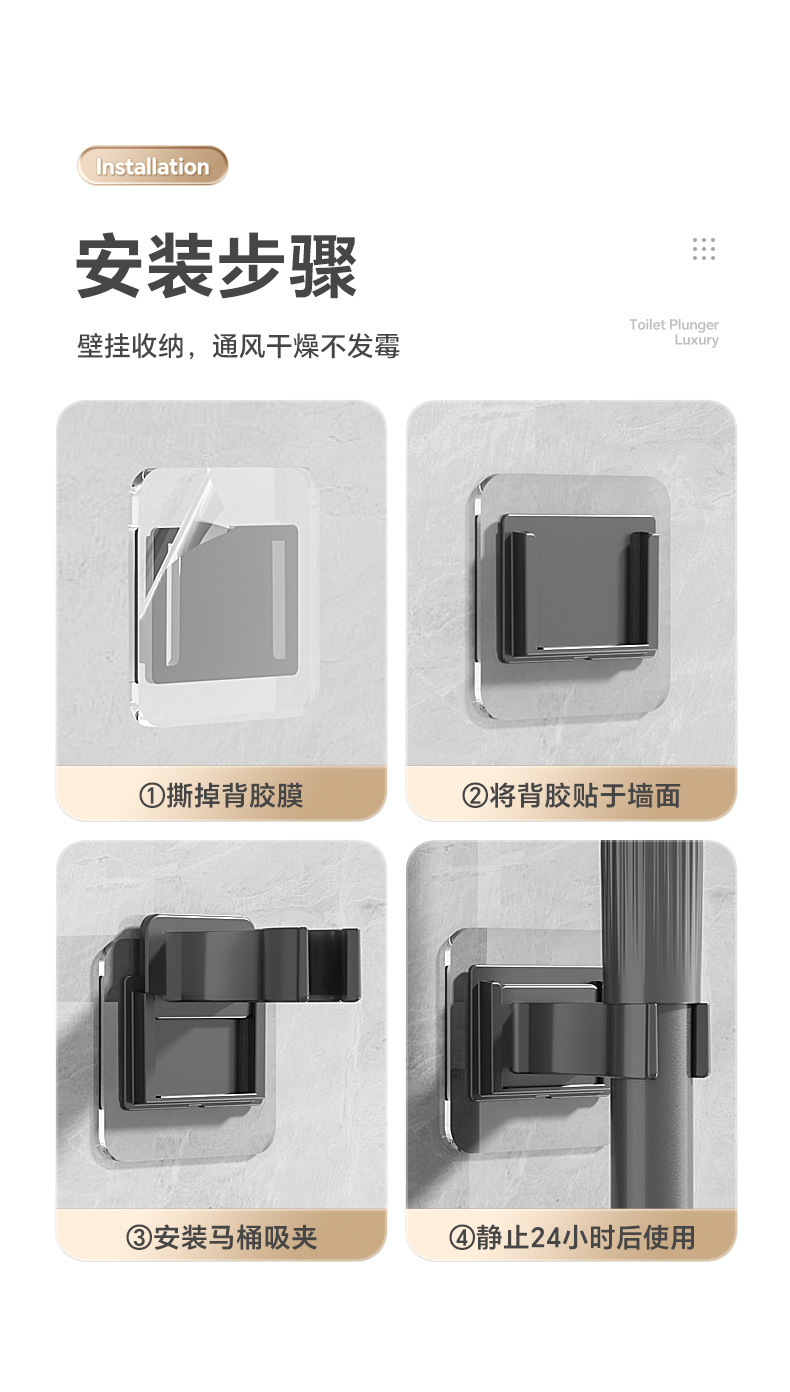 Installation

安装步骤

壁挂收纳，通风干燥不发霉

Toilet Plunger
Luxury

①撕掉背胶膜

②将背胶贴于墙面

③安装马桶吸夹

④静止24小时后使用