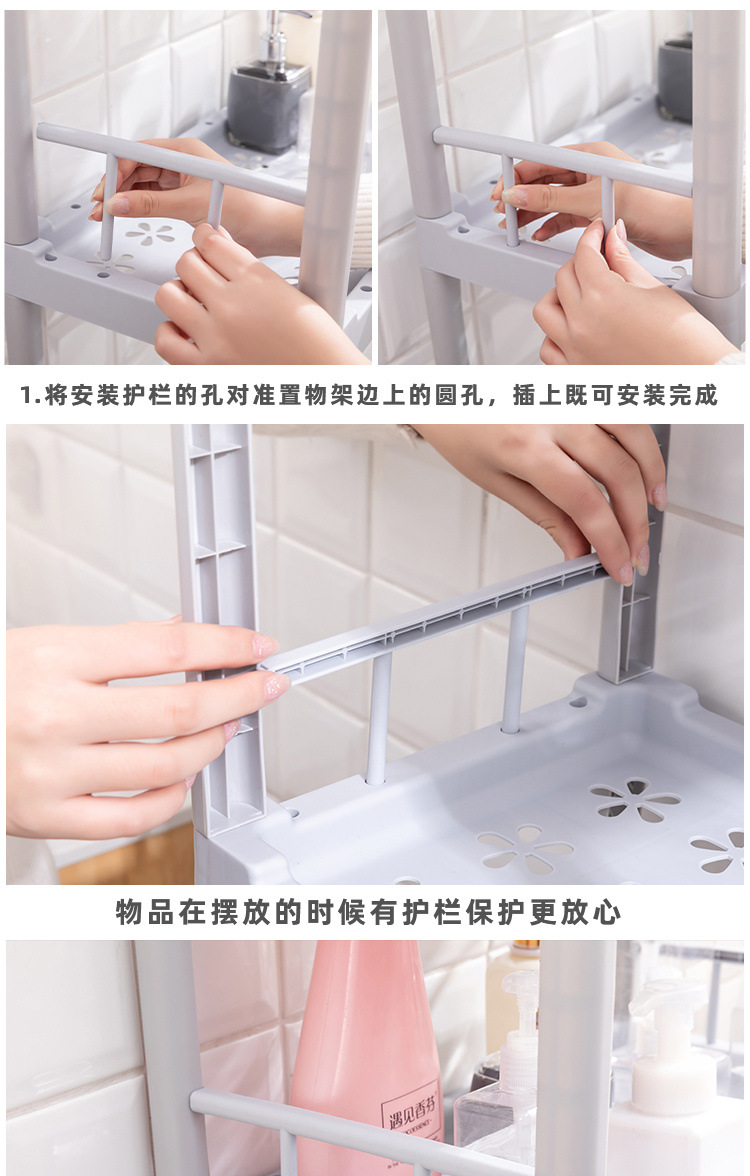 1.将安装护栏的孔对准置物架边上的圆孔，插上既可安装完成

物品在摆放的时候有护栏保护更放心

遇见香芬