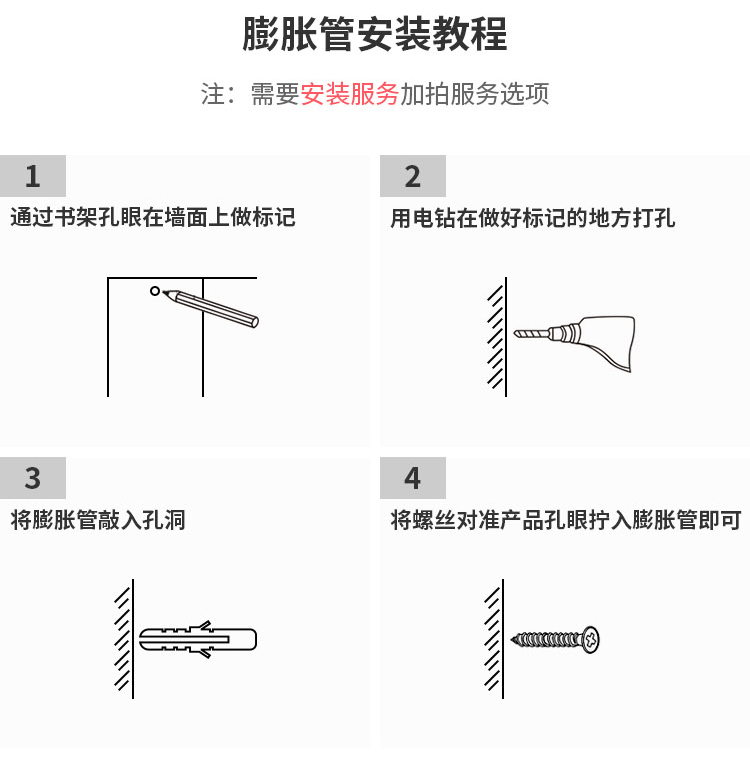 膨胀管安装教程

注：需要安装服务加拍服务选项

1

通过书架孔眼在墙面上做标记

2

用电钻在做好标记的地方打孔

3

将膨胀管敲入孔洞

4

将螺丝对准产品孔眼拧入膨胀管即可