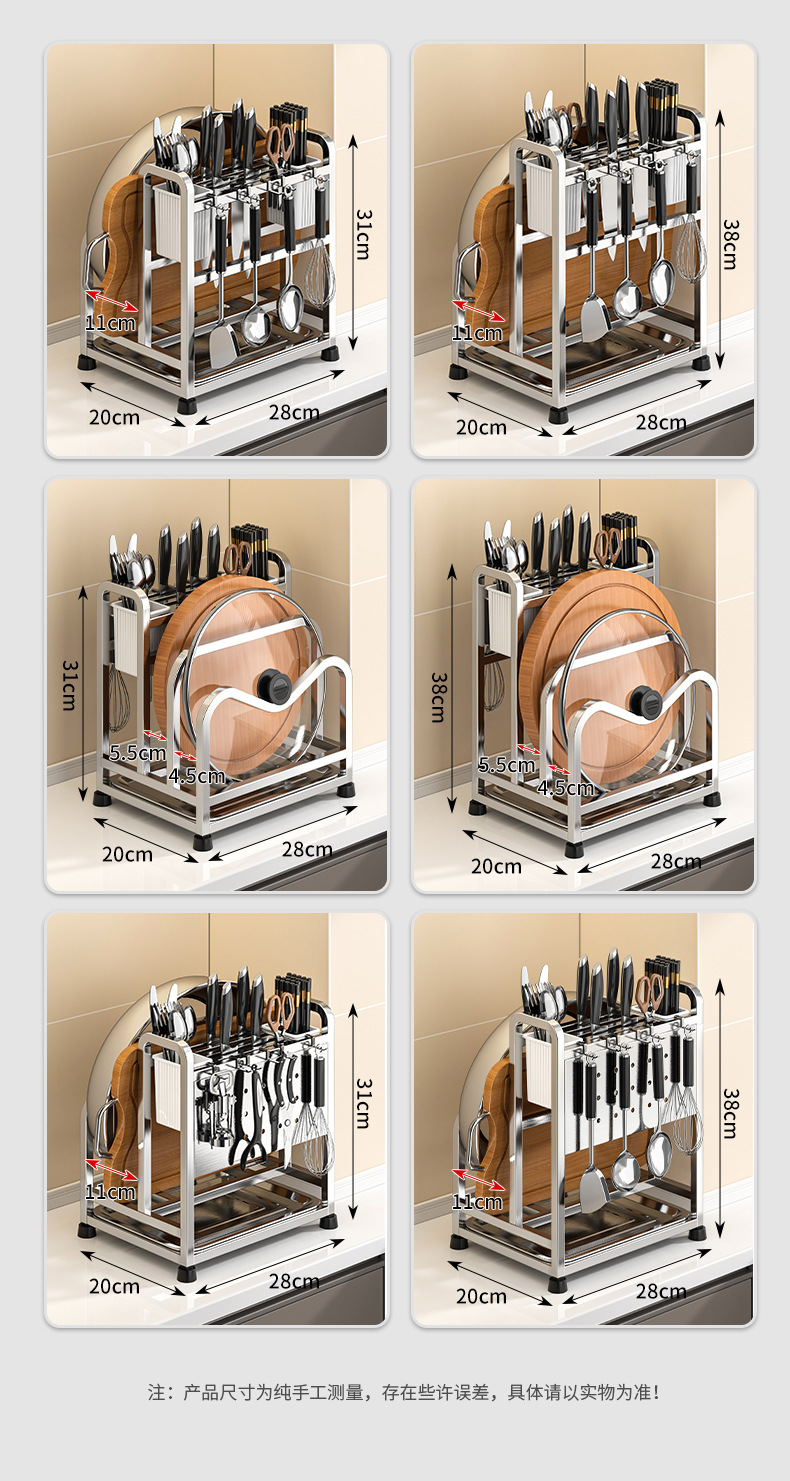 31cm
11cm
20cm
28cm

38cm
11cm
20cm
28cm

31cm
5.5cm
4.5cm
20cm
28cm

38cm
5.5cm
4.5cm
20cm
28cm

31cm
11cm
20cm
28cm

38cm
11cm
20cm
28cm

注：产品尺寸为纯手工测量，存在些许误差，具体请以实物为准！