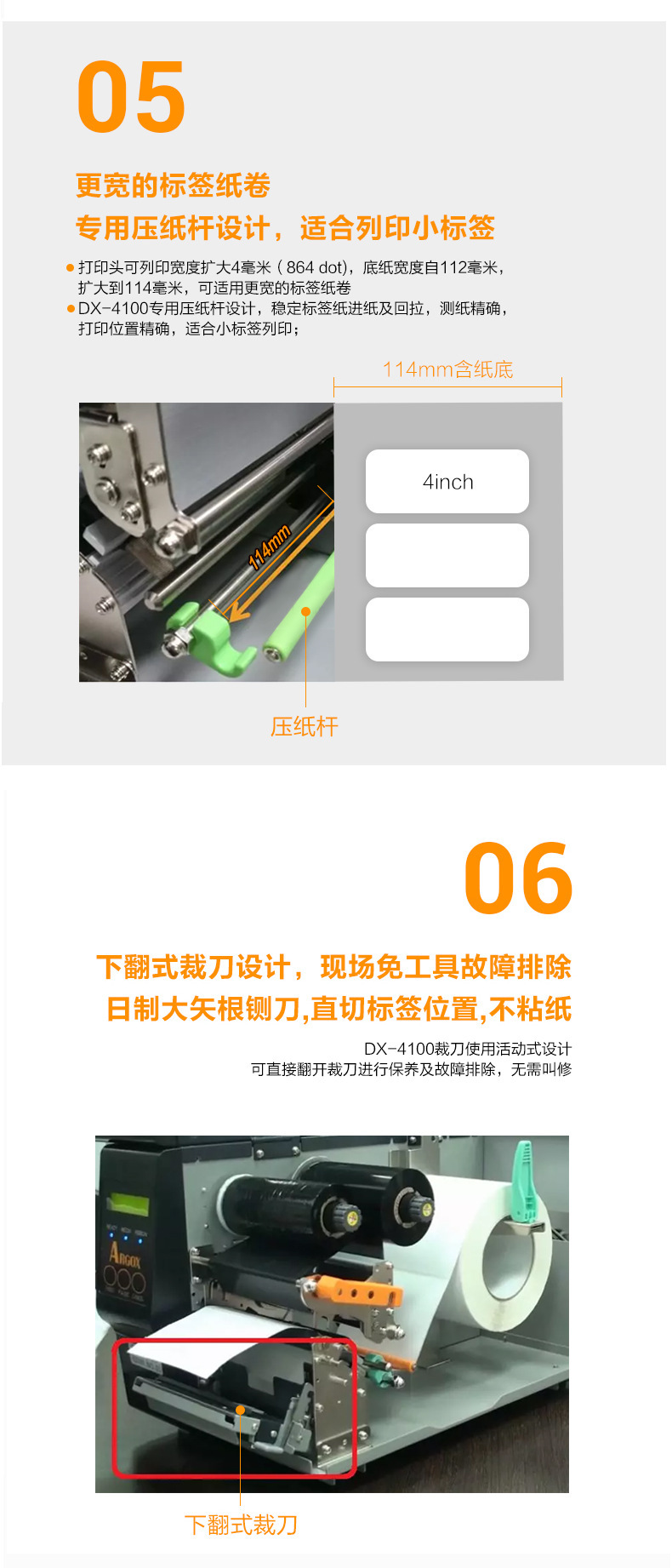 05

更宽的标签纸卷
专用压纸杆设计，适合列印小标签

● 打印头可列印宽度扩大4毫米（864 dot），底纸宽度自112毫米，扩大到114毫米，可适用更宽的标签纸卷
● DX-4100专用压纸杆设计，稳定标签纸进纸及回拉，测纸精确，打印位置精确，适合小标签列印；

114mm含纸底

114mm

4inch

压纸杆

06

下翻式裁刀设计，现场免工具故障排除
日制大矢根铡刀,直切标签位置,不粘纸

DX-4100裁刀使用活动式设计
可直接翻开裁刀进行保养及故障排除，无需叫修

ARGOX

下翻式裁刀