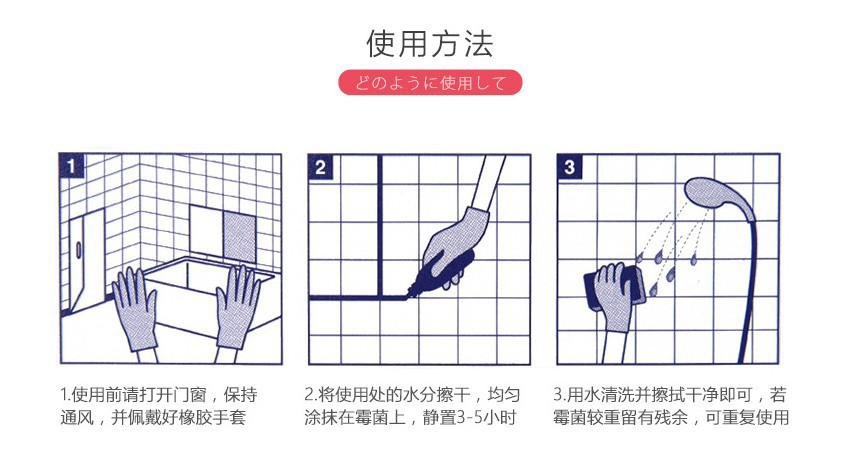 使用方法

どのように使用して

1

2

3

1.使用前请打开门窗，保持通风，并佩戴好橡胶手套

2.将使用处的水分擦干，均匀涂抹在霉菌上，静置3-5小时

3.用水清洗并擦拭干净即可，若霉菌较重留有残余，可重复使用