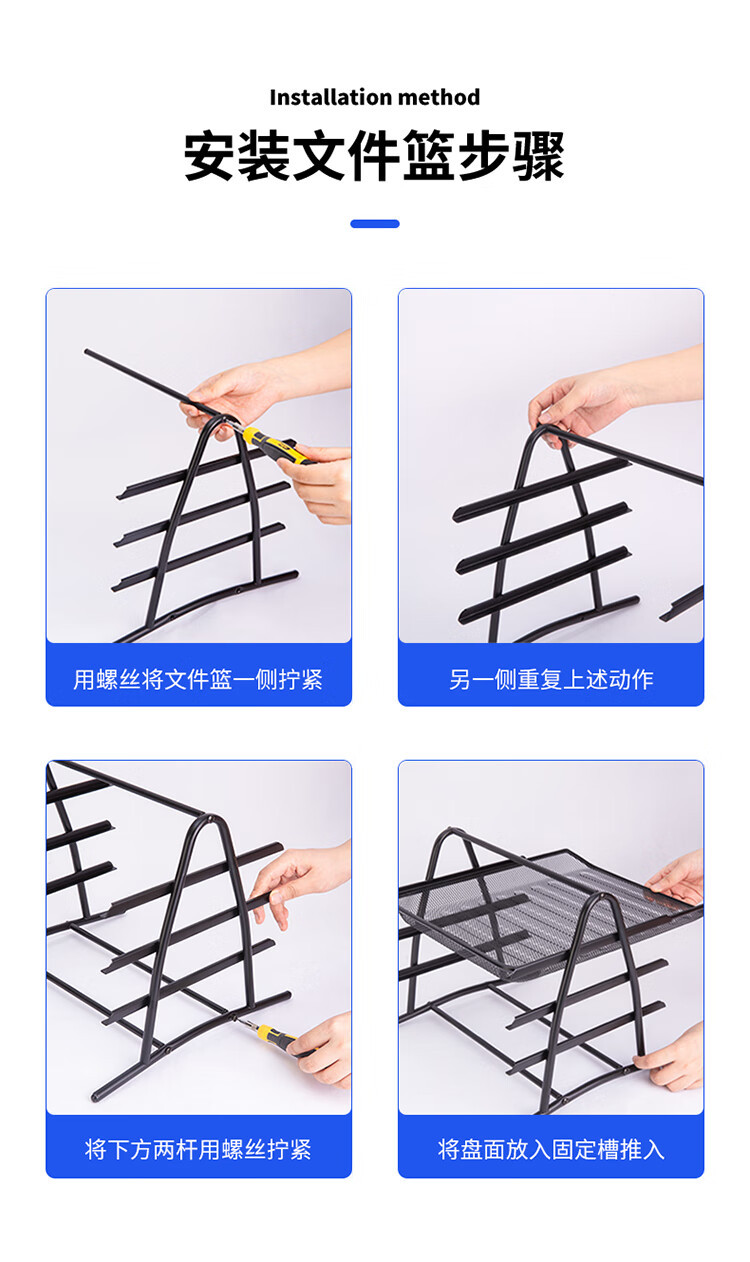 Installation method
安装文件篮步骤

用螺丝将文件篮一侧拧紧

另一侧重复上述动作

将下方两杆用螺丝拧紧

将盘面放入固定槽推入