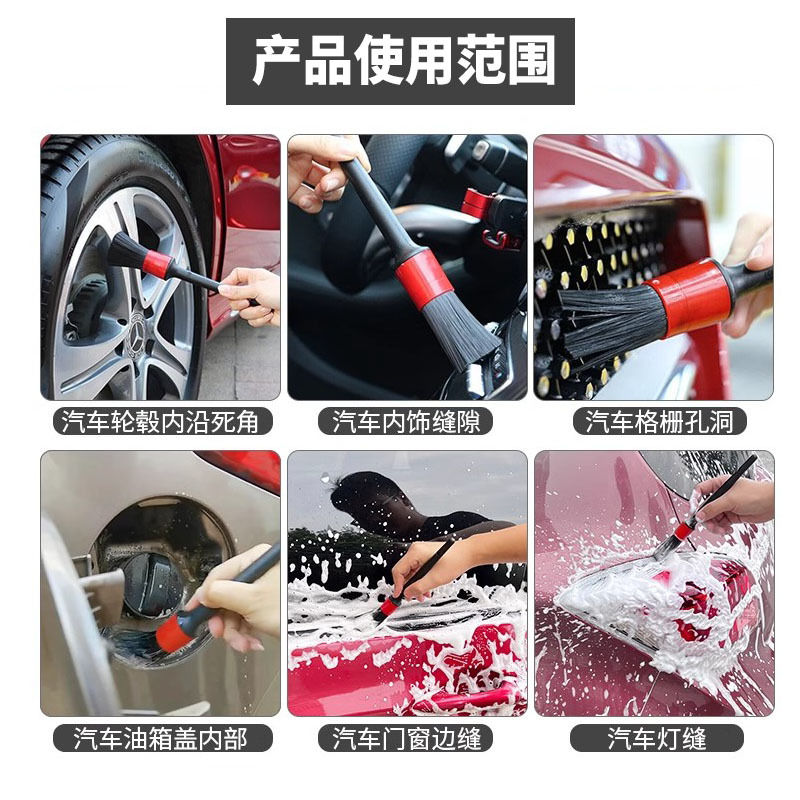 产品使用范围

汽车轮毂内沿死角

汽车内饰缝隙

汽车格栅孔洞

汽车油箱盖内部

汽车门窗边缝

汽车灯缝