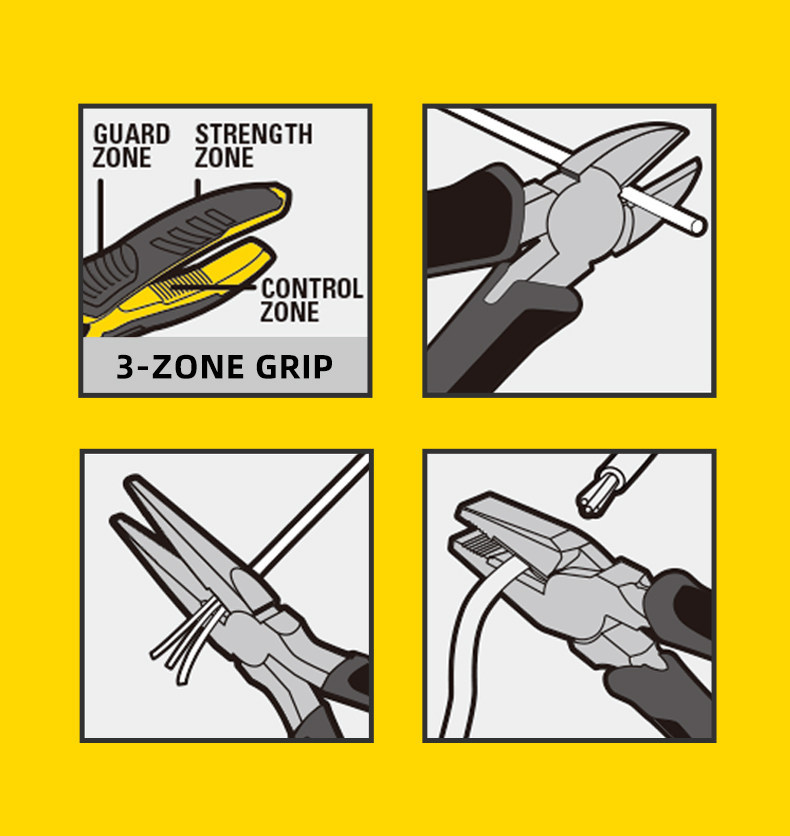 GUARD ZONE

STRENGTH ZONE

CONTROL ZONE

3-ZONE GRIP