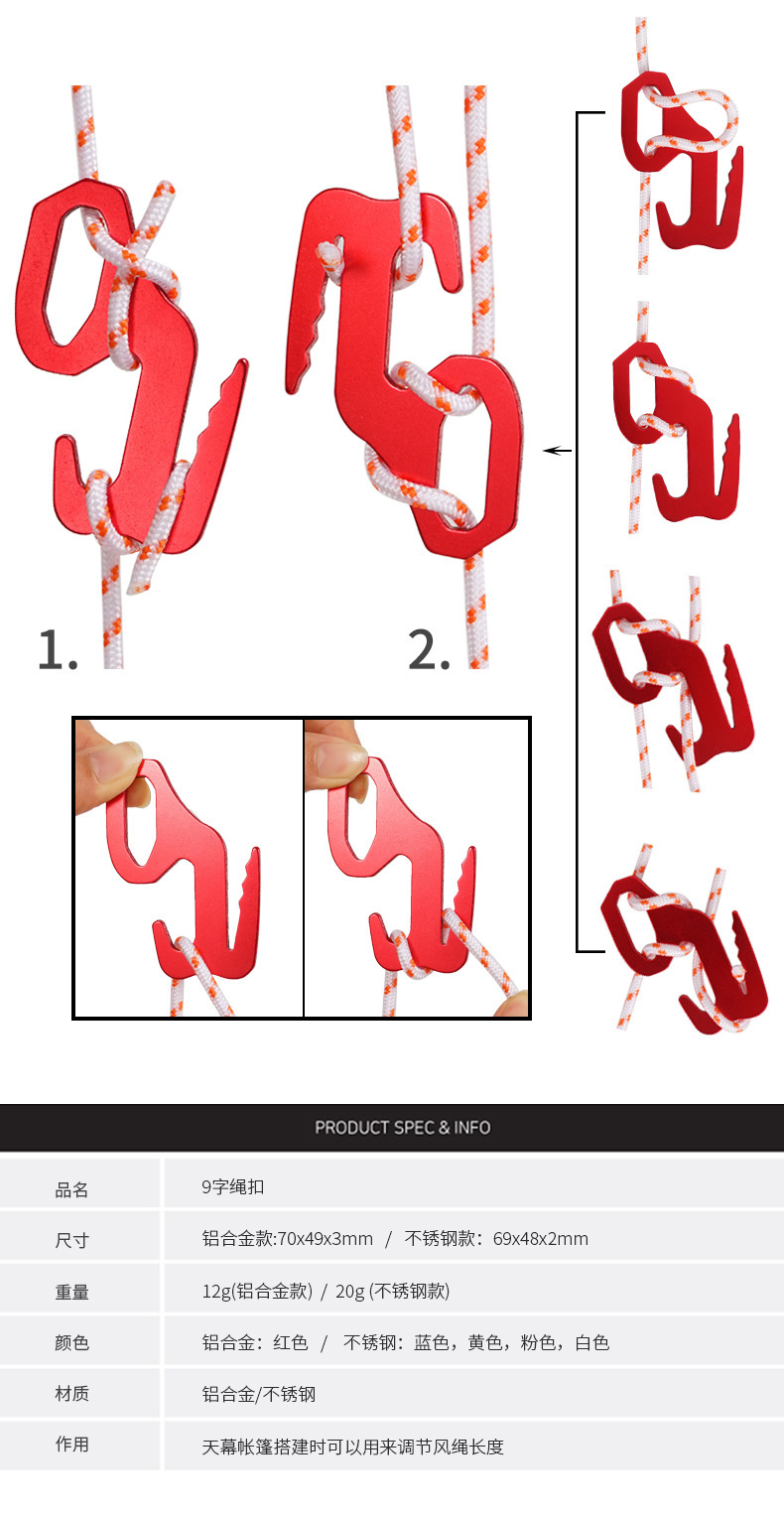 1.

2.

PRODUCT SPEC & INFO

| 品名 | 9字绳扣 |
|---|---|
| 尺寸 | 铝合金款:70x49x3mm / 不锈钢款：69x48x2mm |
| 重量 | 12g(铝合金款) / 20g (不锈钢款) |
| 颜色 | 铝合金：红色 / 不锈钢：蓝色，黄色，粉色，白色 |
| 材质 | 铝合金/不锈钢 |
| 作用 | 天幕帐篷搭建时可以用来调节风绳长度 |