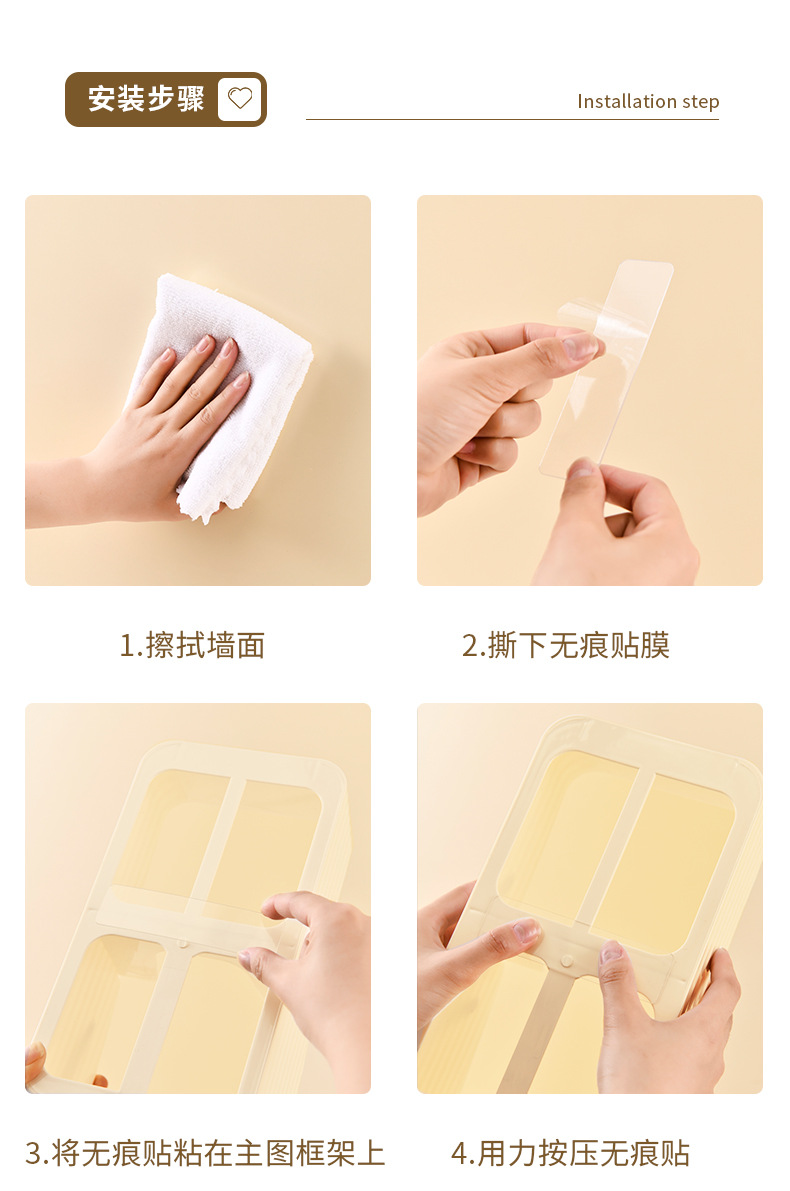 安装步骤

Installation step

1.擦拭墙面

2.撕下无痕贴膜

3.将无痕贴粘在主图框架上

4.用力按压无痕贴