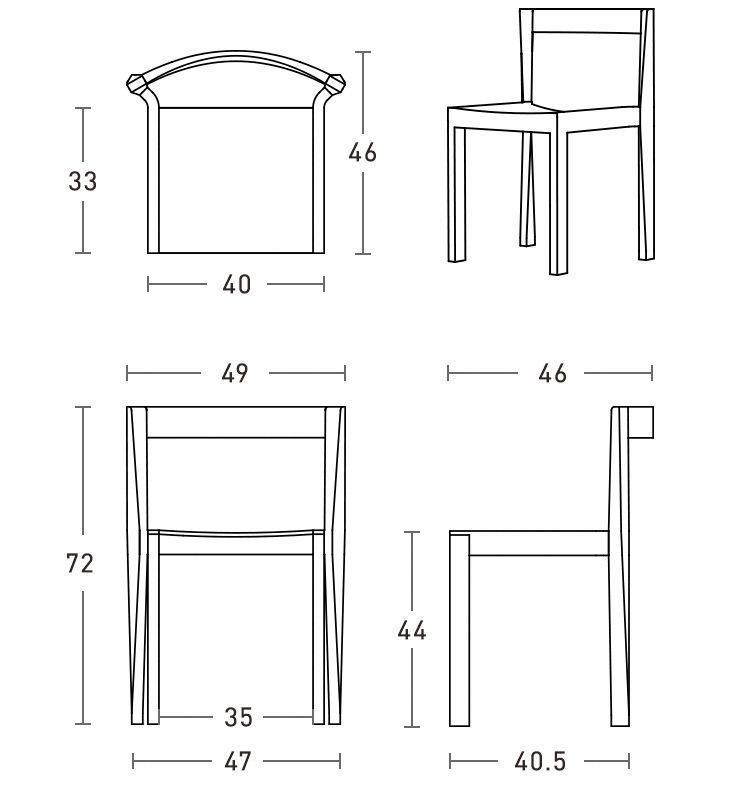 33

46

40

49

46

72

44

35

47

40.5