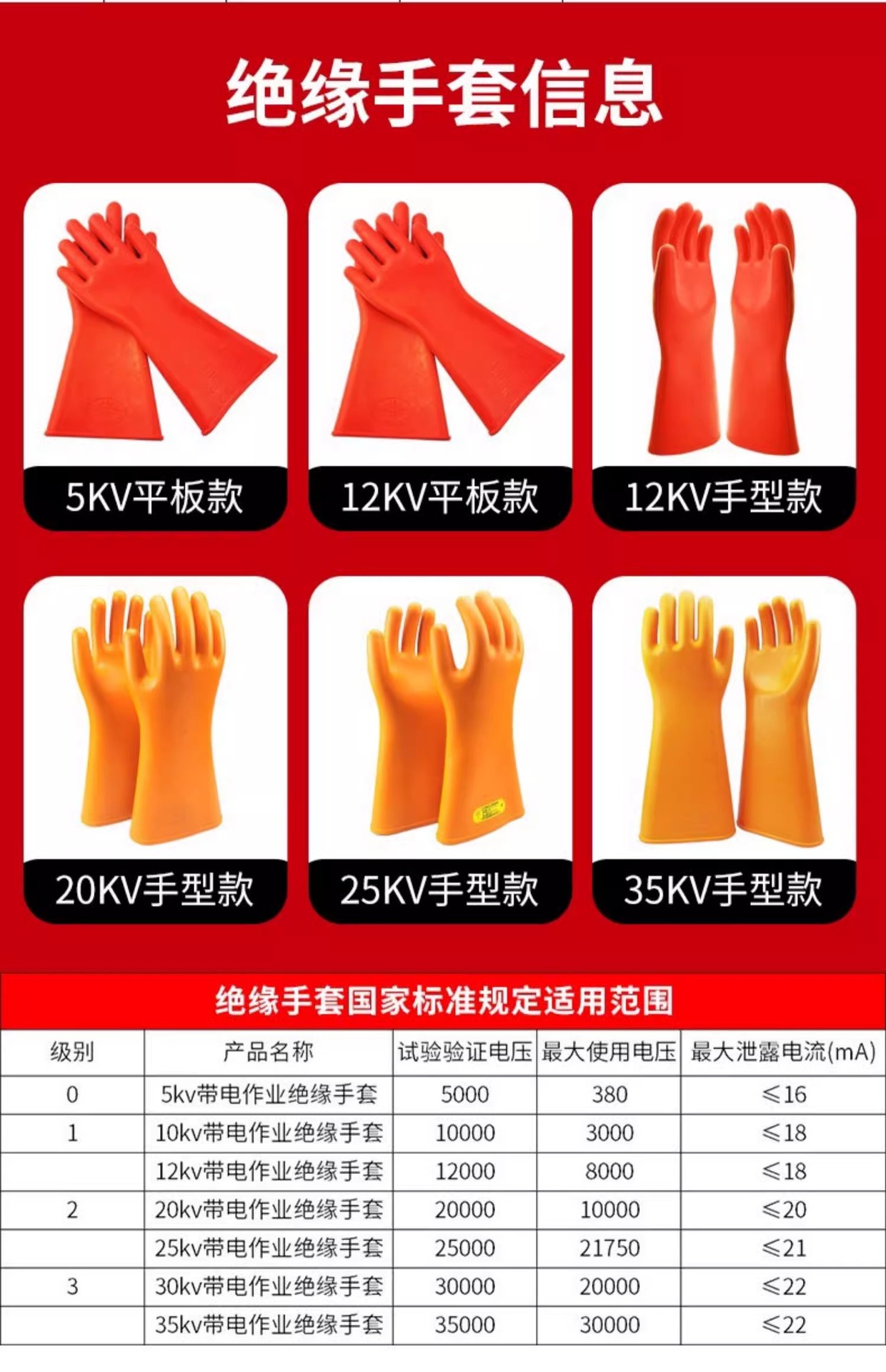 绝缘手套信息

5KV平板款

12KV平板款

12KV手型款

20KV手型款

25KV手型款

35KV手型款

绝缘手套国家标准规定适用范围

| 级别 | 产品名称 | 试验验证电压 | 最大使用电压 | 最大泄露电流(mA) |
|---|---|---|---|---|
| 0 | 5kv带电作业绝缘手套 | 5000 | 380 | ≤16 |
| 1 | 10kv带电作业绝缘手套 | 10000 | 3000 | ≤18 |
|  | 12kv带电作业绝缘手套 | 12000 | 8000 | ≤18 |
| 2 | 20kv带电作业绝缘手套 | 20000 | 10000 | ≤20 |
|  | 25kv带电作业绝缘手套 | 25000 | 21750 | ≤21 |
| 3 | 30kv带电作业绝缘手套 | 30000 | 20000 | ≤22 |
|  | 35kv带电作业绝缘手套 | 35000 | 30000 | ≤22 |