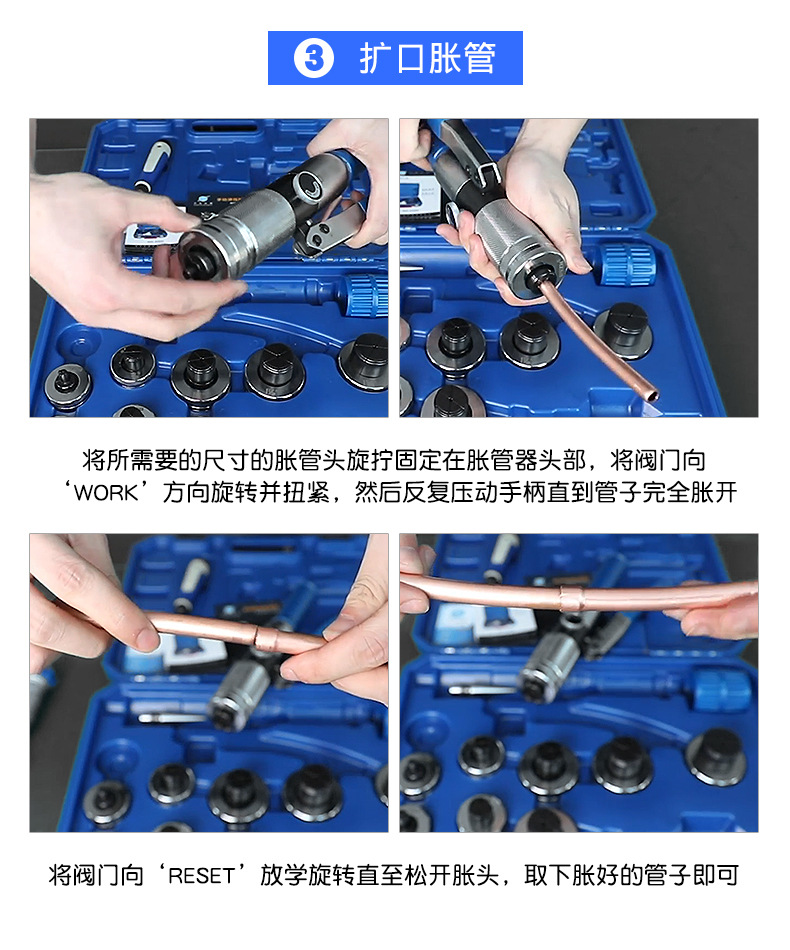 ③ 扩口胀管

将所需要的尺寸的胀管头旋拧固定在胀管器头部，将阀门向‘WORK’方向旋转并扭紧，然后反复压动手柄直到管子完全胀开

将阀门向‘RESET’放学旋转直至松开胀头，取下胀好的管子即可