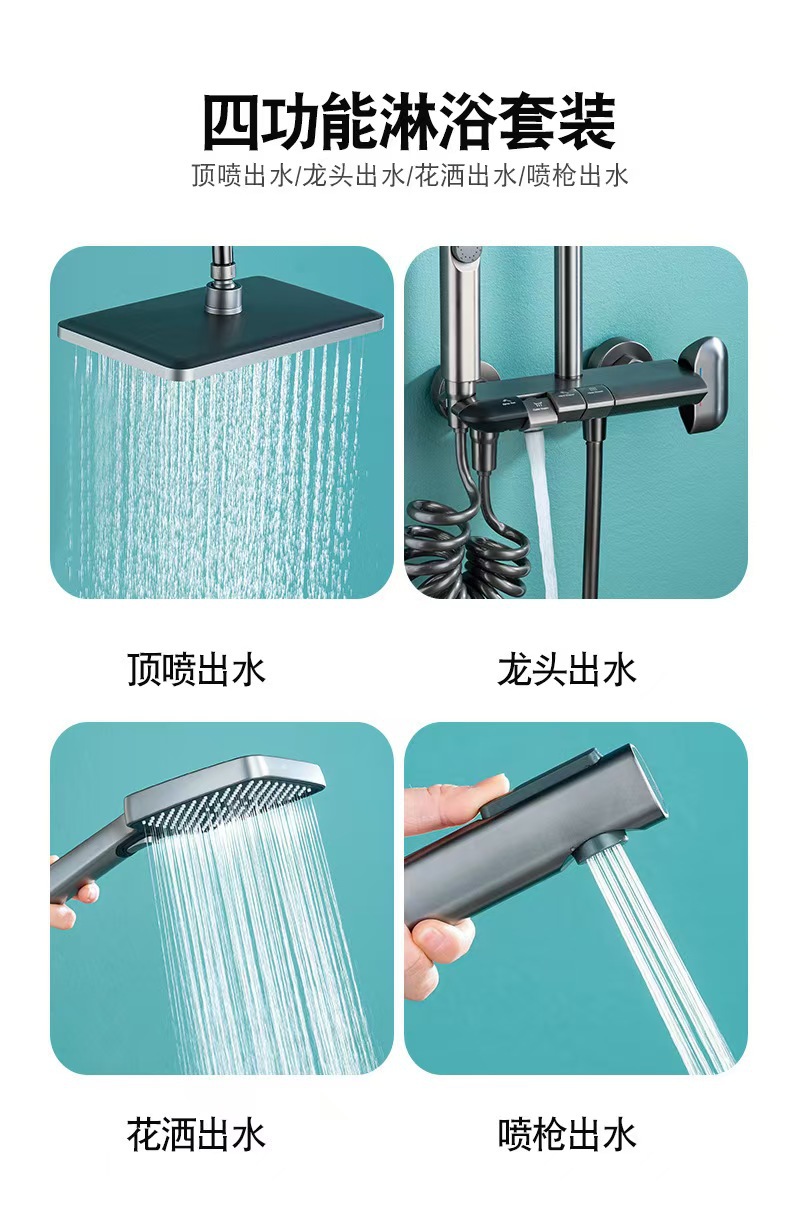 四功能淋浴套装

顶喷出水/龙头出水/花洒出水/喷枪出水

顶喷出水

龙头出水

花洒出水

喷枪出水