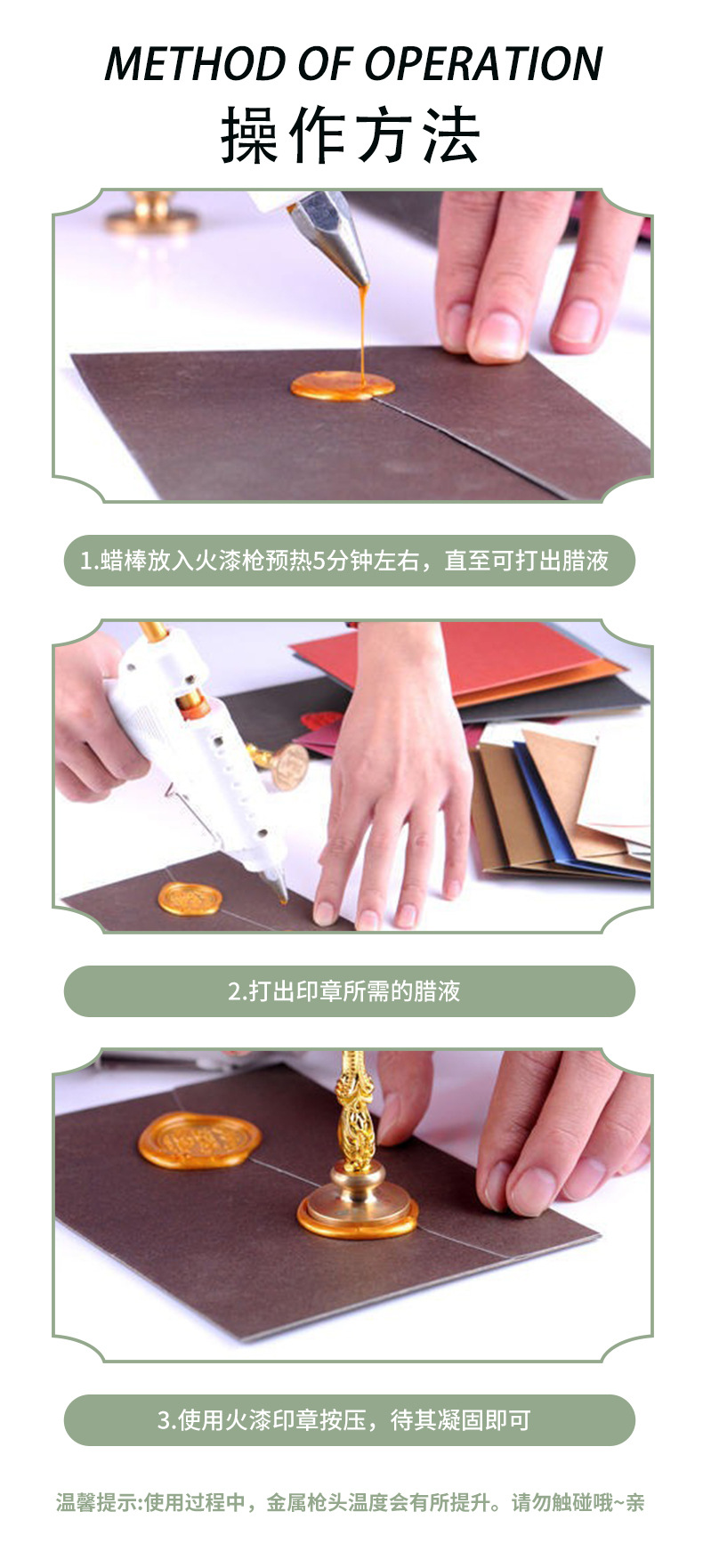 METHOD OF OPERATION
操作方法

1.蜡棒放入火漆枪预热5分钟左右，直至可打出腊液

2.打出印章所需的腊液

3.使用火漆印章按压，待其凝固即可

温馨提示:使用过程中，金属枪头温度会有所提升。请勿触碰哦~亲