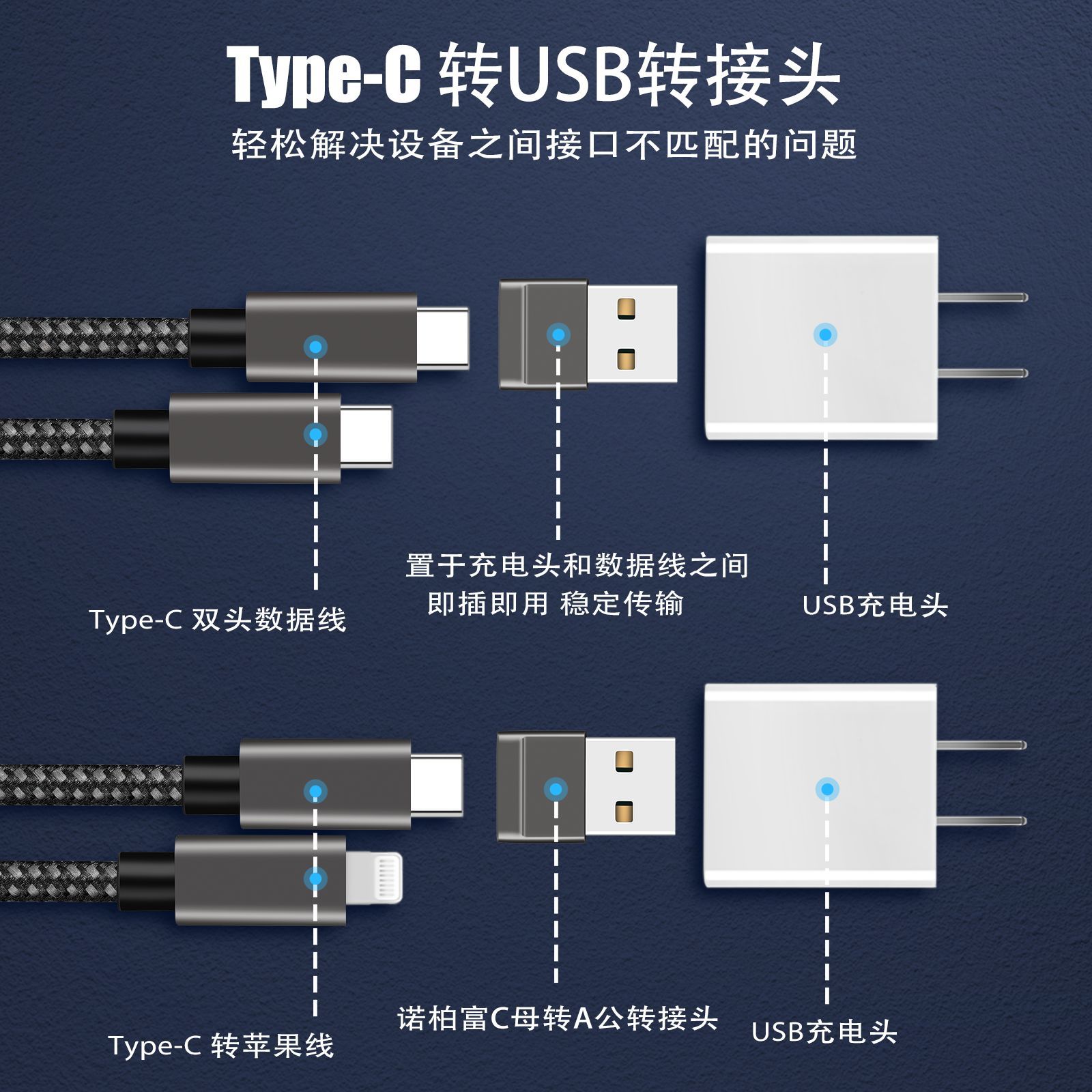 Type-C 转USB转接头
轻松解决设备之间接口不匹配的问题

Type-C 双头数据线

置于充电头和数据线之间
即插即用 稳定传输

USB充电头

Type-C 转苹果线

诺柏富C母转A公转接头

USB充电头