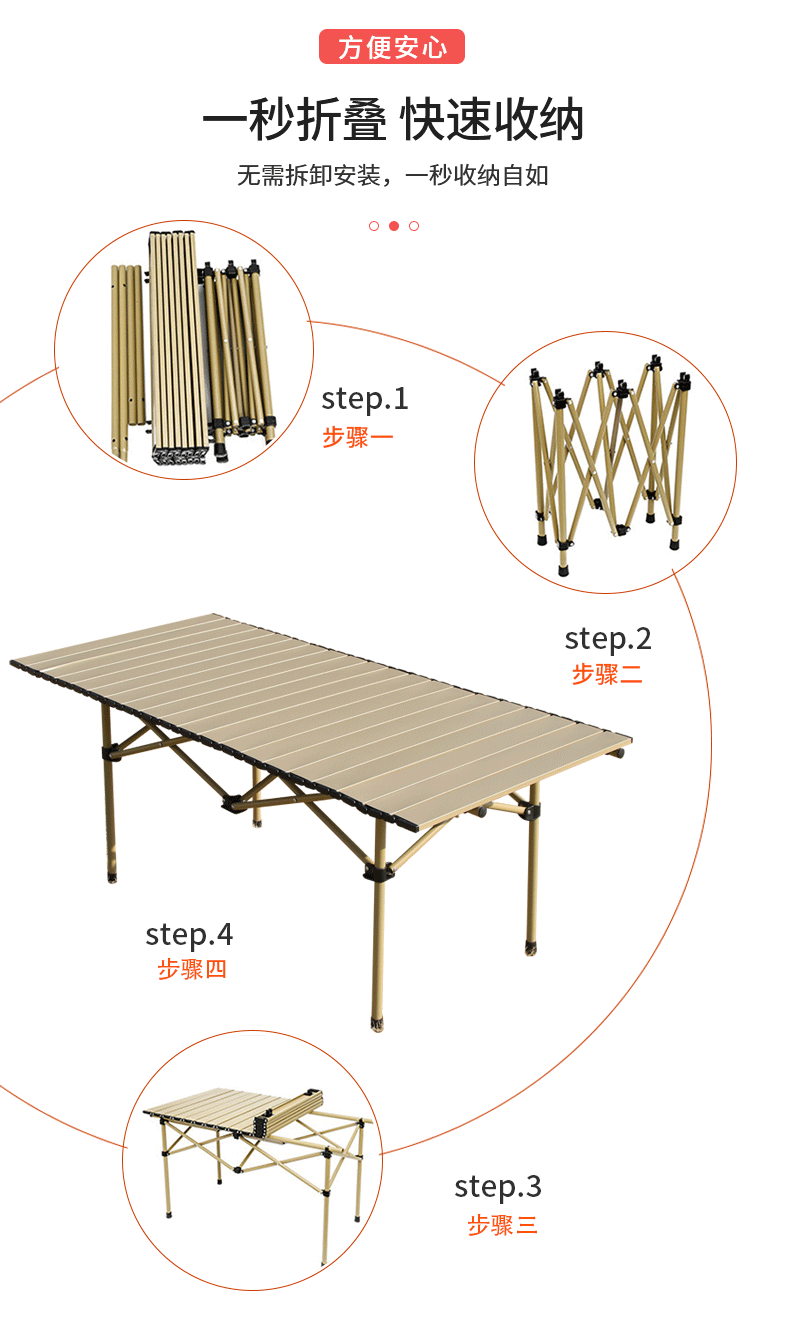 方便安心

一秒折叠 快速收纳

无需拆卸安装，一秒收纳自如

step.1
步骤一

step.2
步骤二

step.4
步骤四

step.3
步骤三