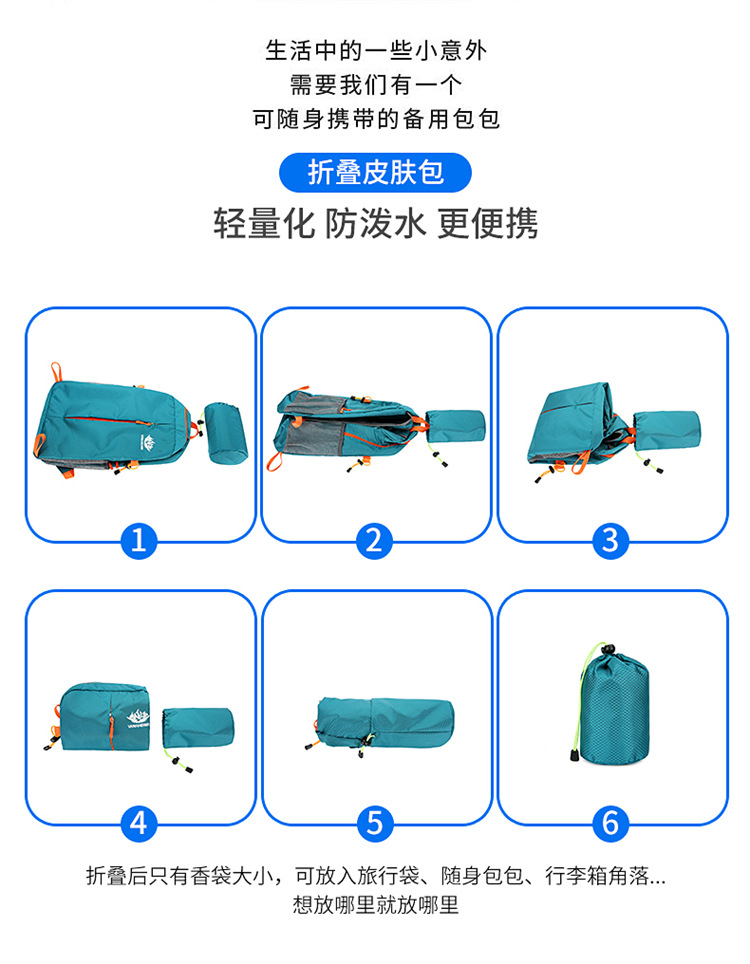 生活中的一些小意外
需要我们有一个
可随身携带的备用包包

折叠皮肤包

轻量化 防泼水 更便携

1

2

3

4

5

6

折叠后只有香袋大小，可放入旅行袋、随身包包、行李箱角落...
想放哪里就放哪里