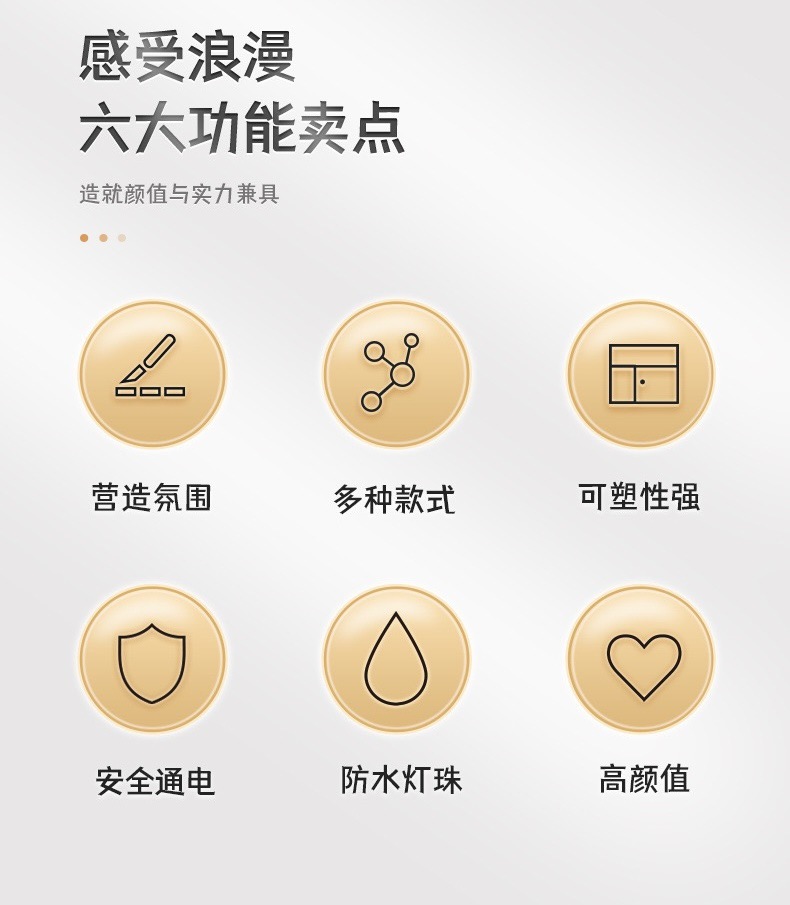 感受浪漫
六大功能卖点

造就颜值与实力兼具

营造氛围

多种款式

可塑性强

安全通电

防水灯珠

高颜值