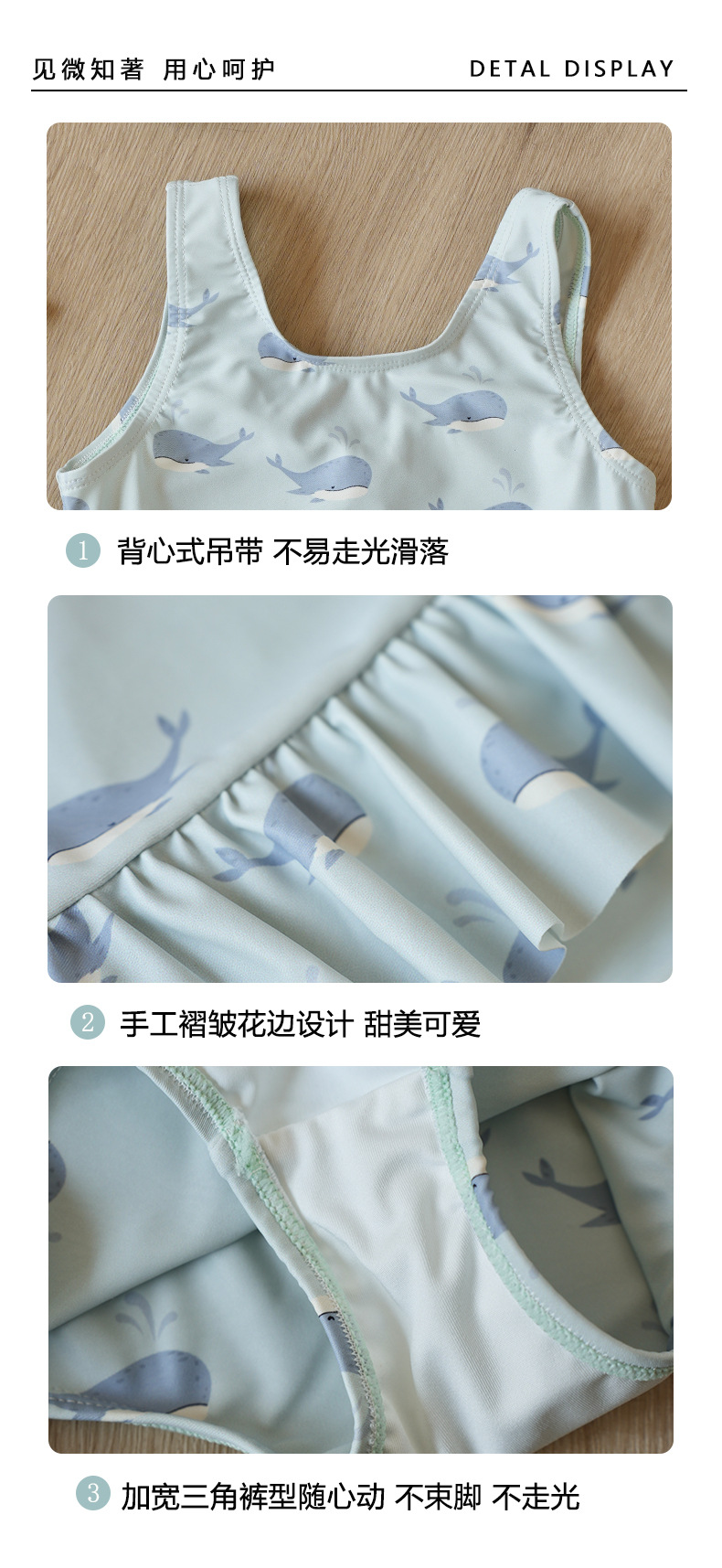 见微知著 用心呵护

DETAL DISPLAY

1 背心式吊带 不易走光滑落

2 手工褶皱花边设计 甜美可爱

3 加宽三角裤型随心动 不束脚 不走光