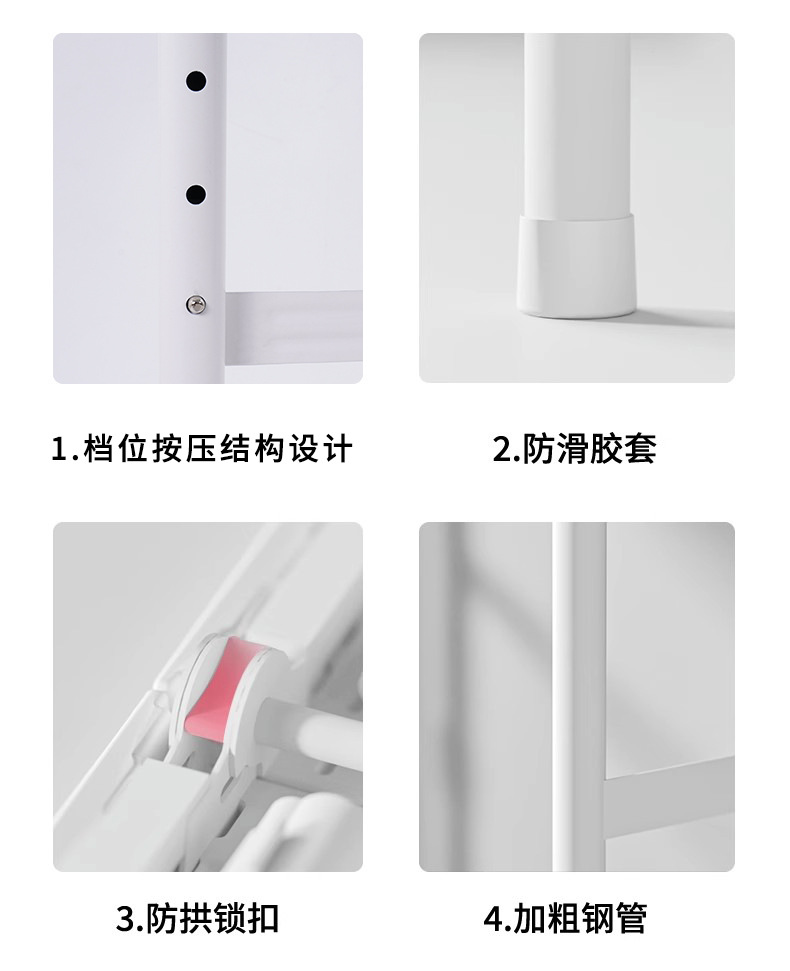 1.档位按压结构设计

2.防滑胶套

3.防拱锁扣

4.加粗钢管