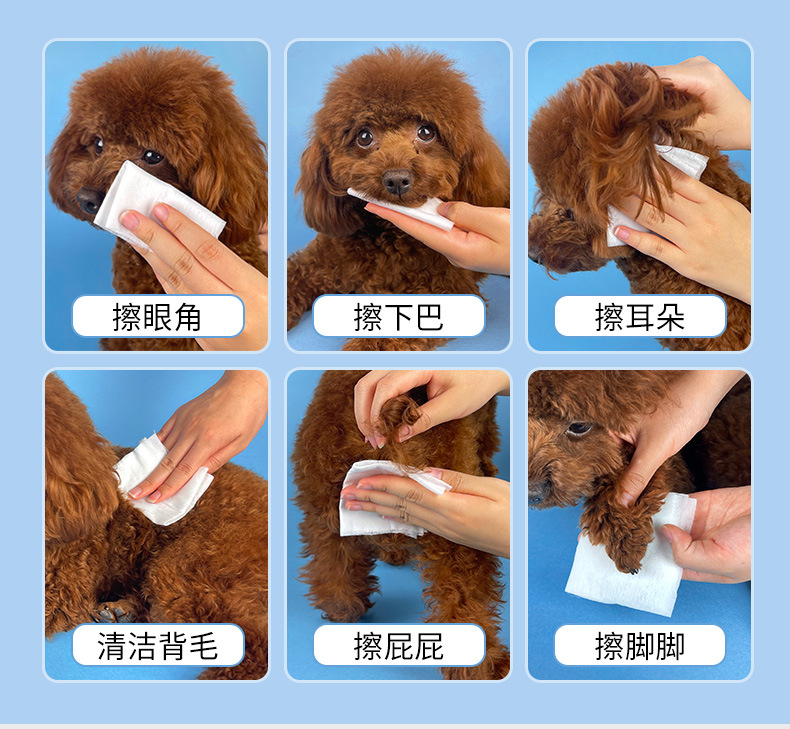 擦眼角

擦下巴

擦耳朵

清洁背毛

擦屁屁

擦脚脚