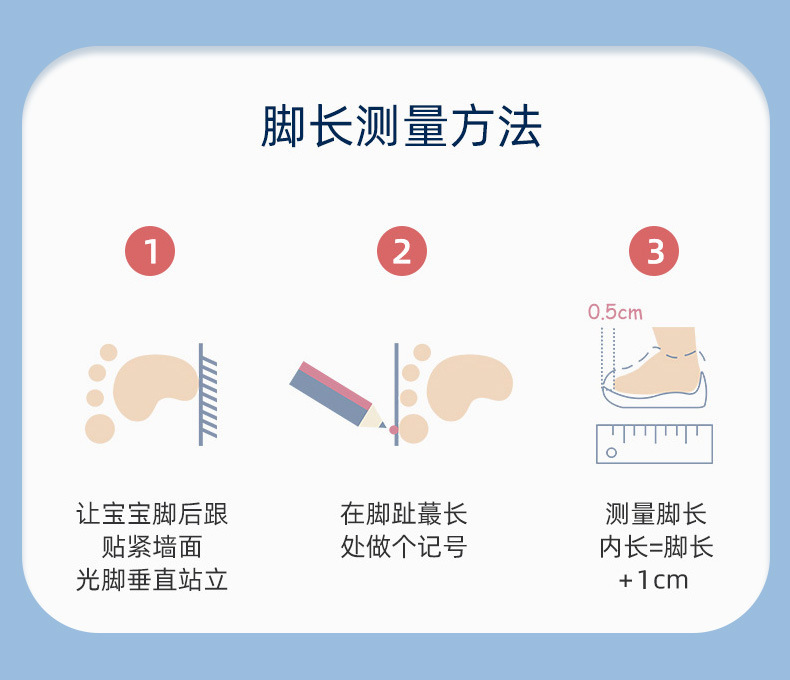 脚长测量方法

1

让宝宝脚后跟
贴紧墙面
光脚垂直站立

2

在脚趾蕞长
处做个记号

3

0.5cm

测量脚长
内长=脚长
+1cm