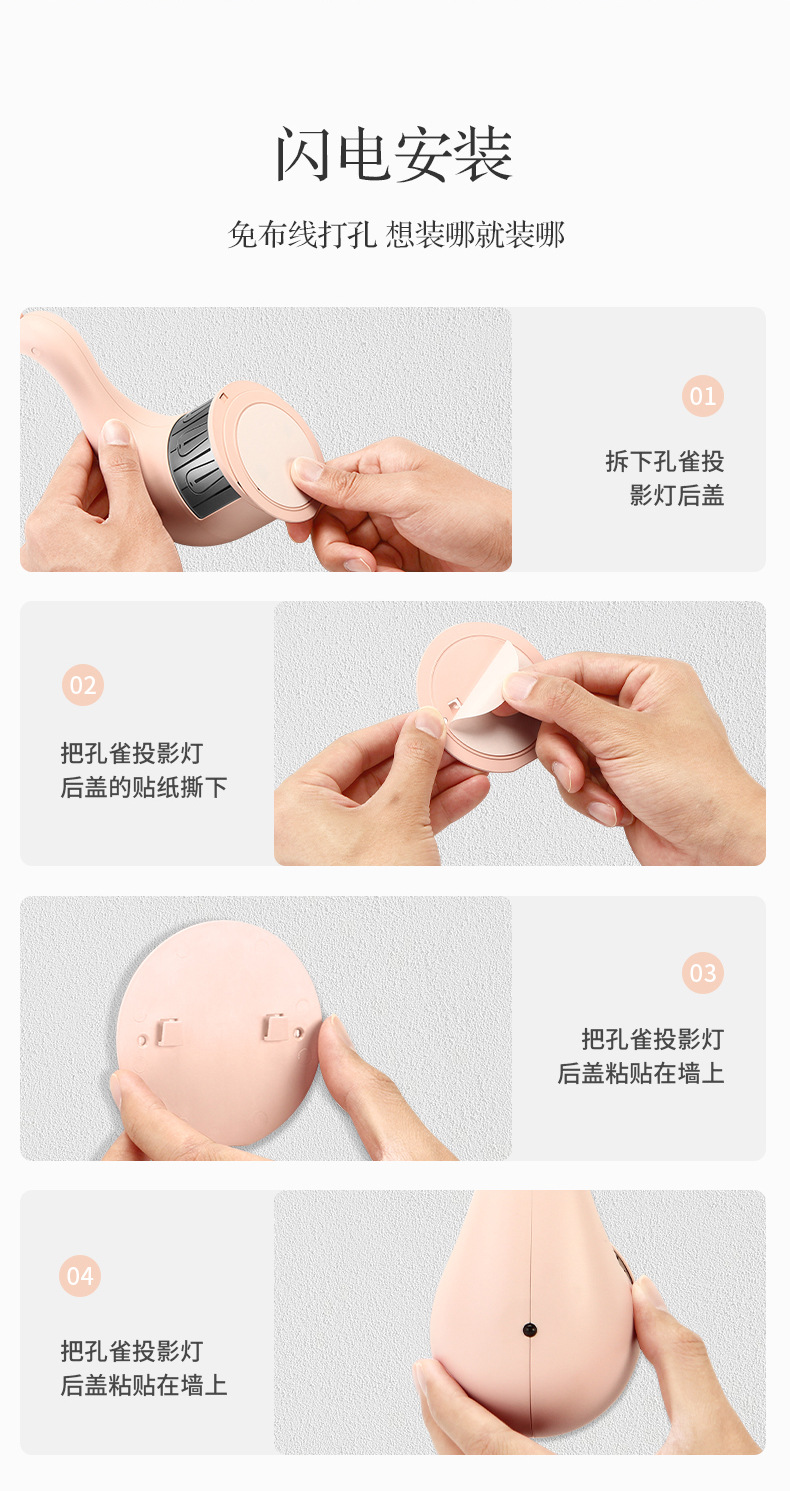 闪电安装

免布线打孔 想装哪就装哪

01

拆下孔雀投影灯后盖

02

把孔雀投影灯后盖的贴纸撕下

03

把孔雀投影灯后盖粘贴在墙上

04

把孔雀投影灯后盖粘贴在墙上