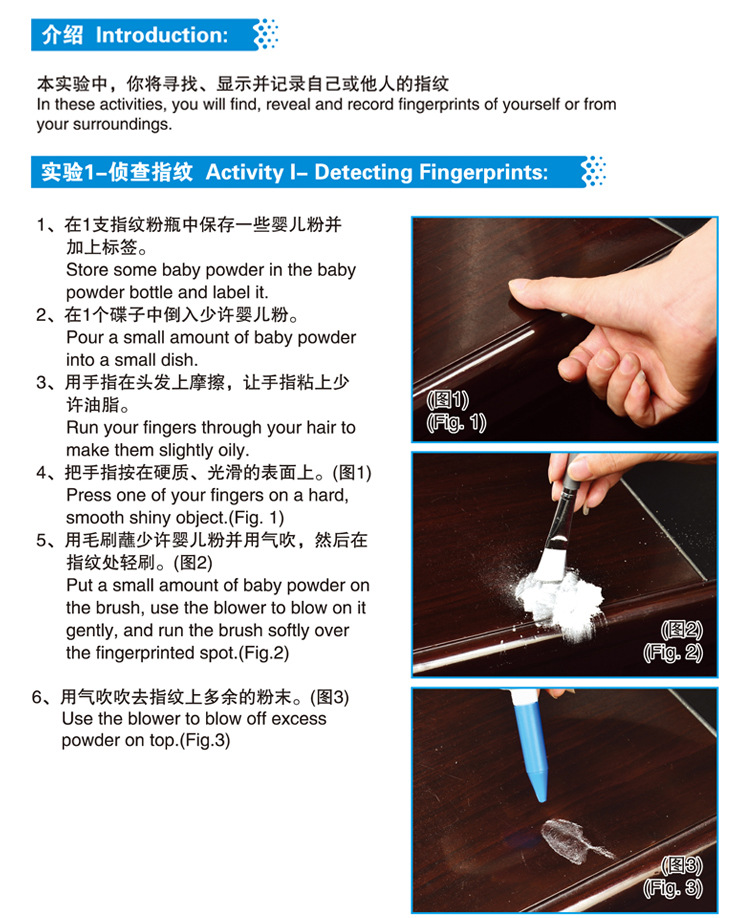 介绍 Introduction:

本实验中，你将寻找、显示并记录自己或他人的指纹
In these activities, you will find, reveal and record fingerprints of yourself or from your surroundings.

实验1–侦查指纹 Activity I– Detecting Fingerprints:

1、在1支指纹粉瓶中保存一些婴儿粉并加上标签。
Store some baby powder in the baby powder bottle and label it.
2、在1个碟子中倒入少许婴儿粉。
Pour a small amount of baby powder into a small dish.
3、用手指在头发上摩擦，让手指粘上少许油脂。
Run your fingers through your hair to make them slightly oily.
4、把手指按在硬质、光滑的表面上。(图1)
Press one of your fingers on a hard, smooth shiny object.(Fig. 1)
5、用毛刷蘸少许婴儿粉并用气吹，然后在指纹处轻刷。(图2)
Put a small amount of baby powder on the brush, use the blower to blow on it gently, and run the brush softly over the fingerprinted spot.(Fig.2)

6、用气吹吹去指纹上多余的粉末。(图3)
Use the blower to blow off excess powder on top.(Fig.3)

(图1)
(Fig. 1)

(图2)
(Fig. 2)

(图3)
(Fig. 3)