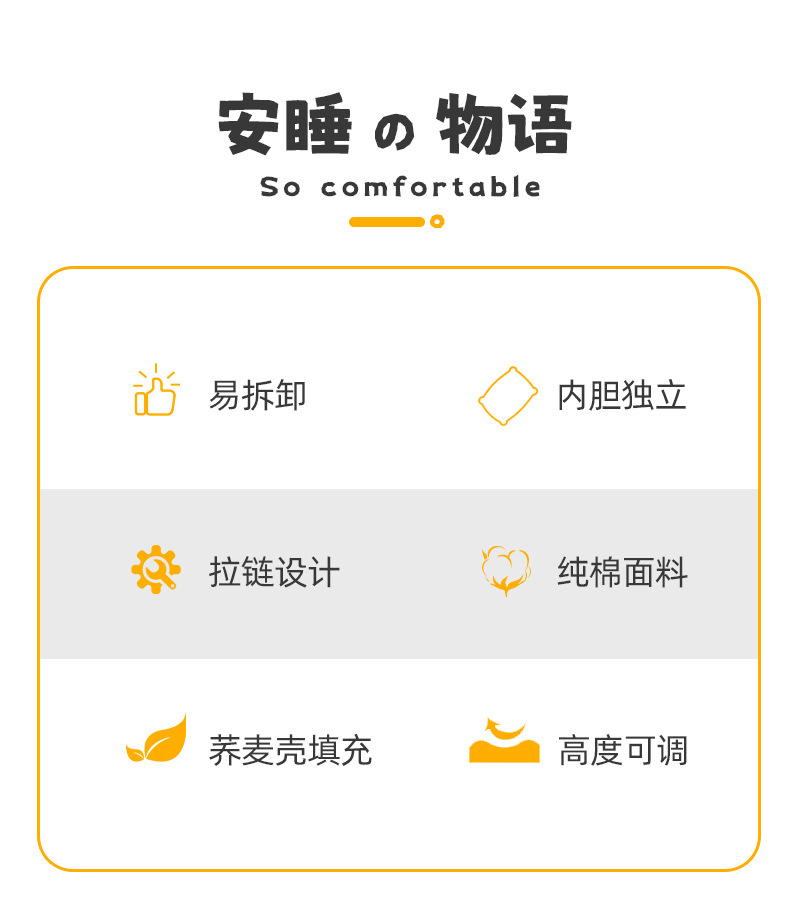 安睡の物语

So comfortable

易拆卸

内胆独立

拉链设计

纯棉面料

荞麦壳填充

高度可调