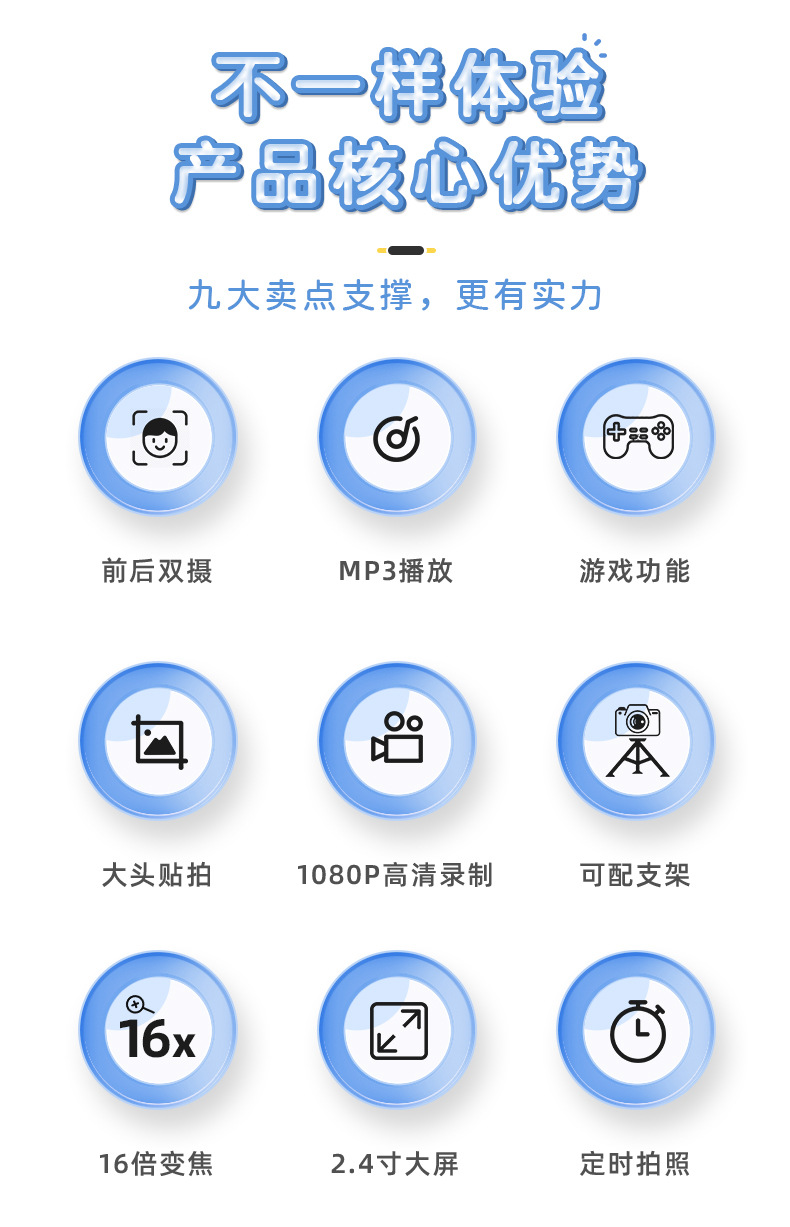 不一样体验
产品核心优势

九大卖点支撑，更有实力

前后双摄

MP3播放

游戏功能

大头贴拍

1080P高清录制

可配支架

16x

16倍变焦

2.4寸大屏

定时拍照