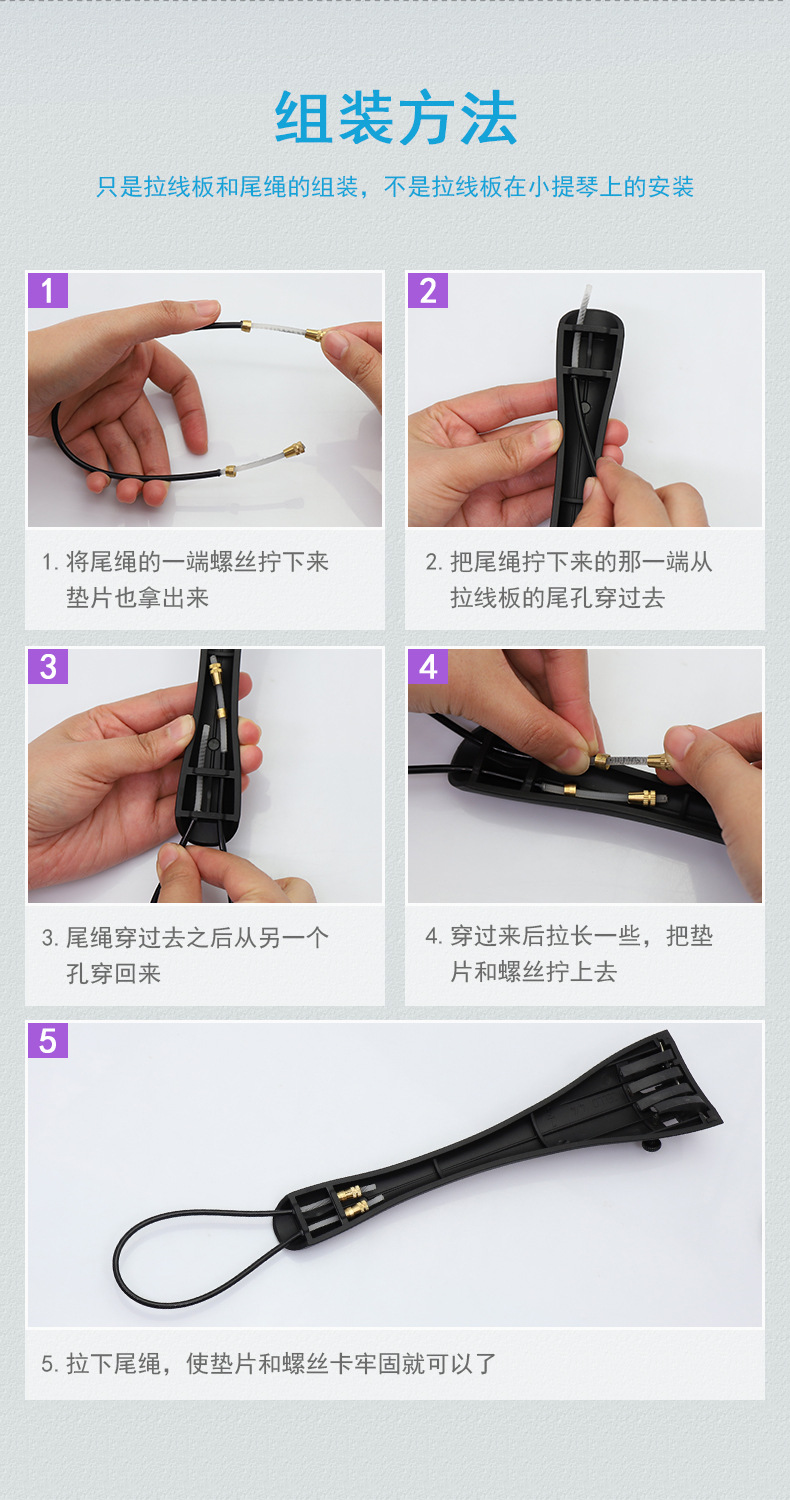 组装方法

只是拉线板和尾绳的组装，不是拉线板在小提琴上的安装

1

1. 将尾绳的一端螺丝拧下来垫片也拿出来

2

2. 把尾绳拧下来的那一端从拉线板的尾孔穿过去

3

3. 尾绳穿过去之后从另一个孔穿回来

4

4. 穿过来后拉长一些，把垫片和螺丝拧上去

5

5. 拉下尾绳，使垫片和螺丝卡牢固就可以了