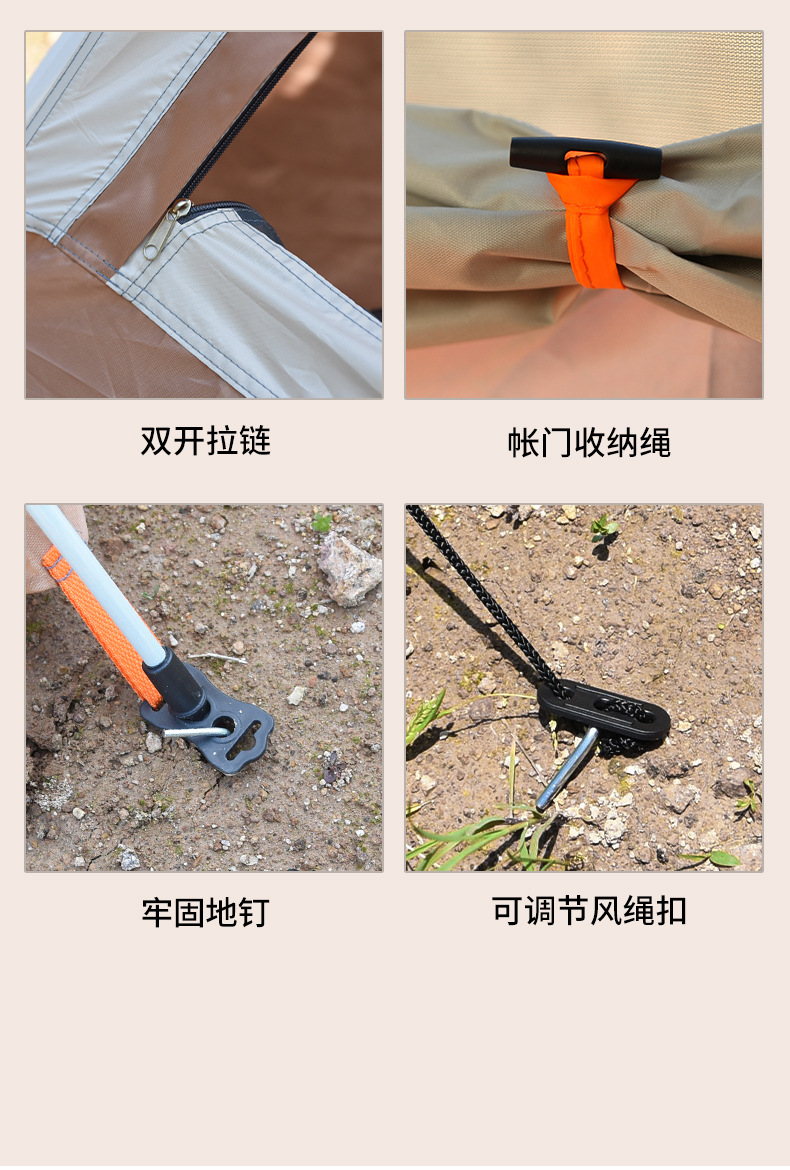 双开拉链

帐门收纳绳

牢固地钉

可调节风绳扣