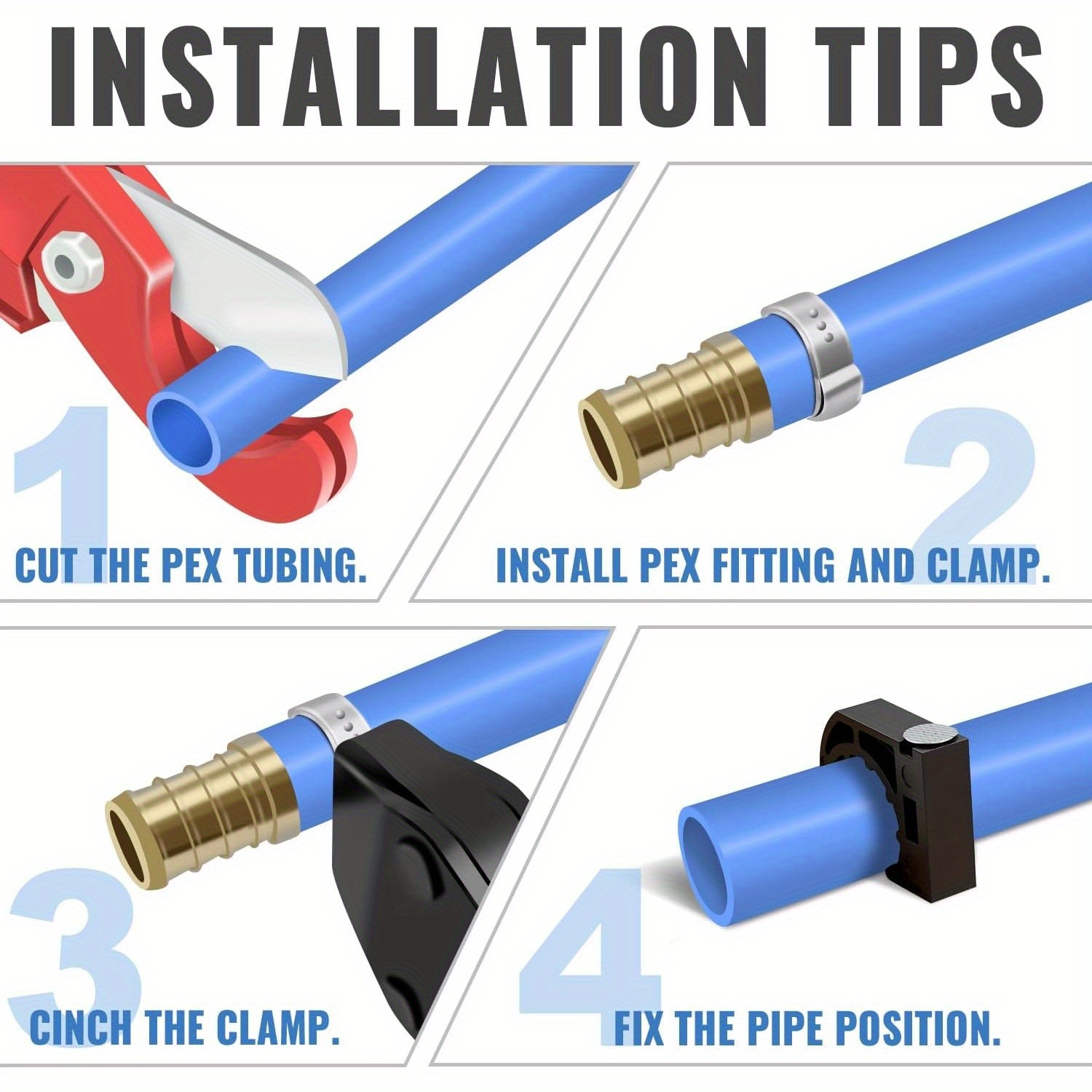 INSTALLATION TIPS

1

CUT THE PEX TUBING.

2

INSTALL PEX FITTING AND CLAMP.

3

CINCH THE CLAMP.

4

FIX THE PIPE POSITION.